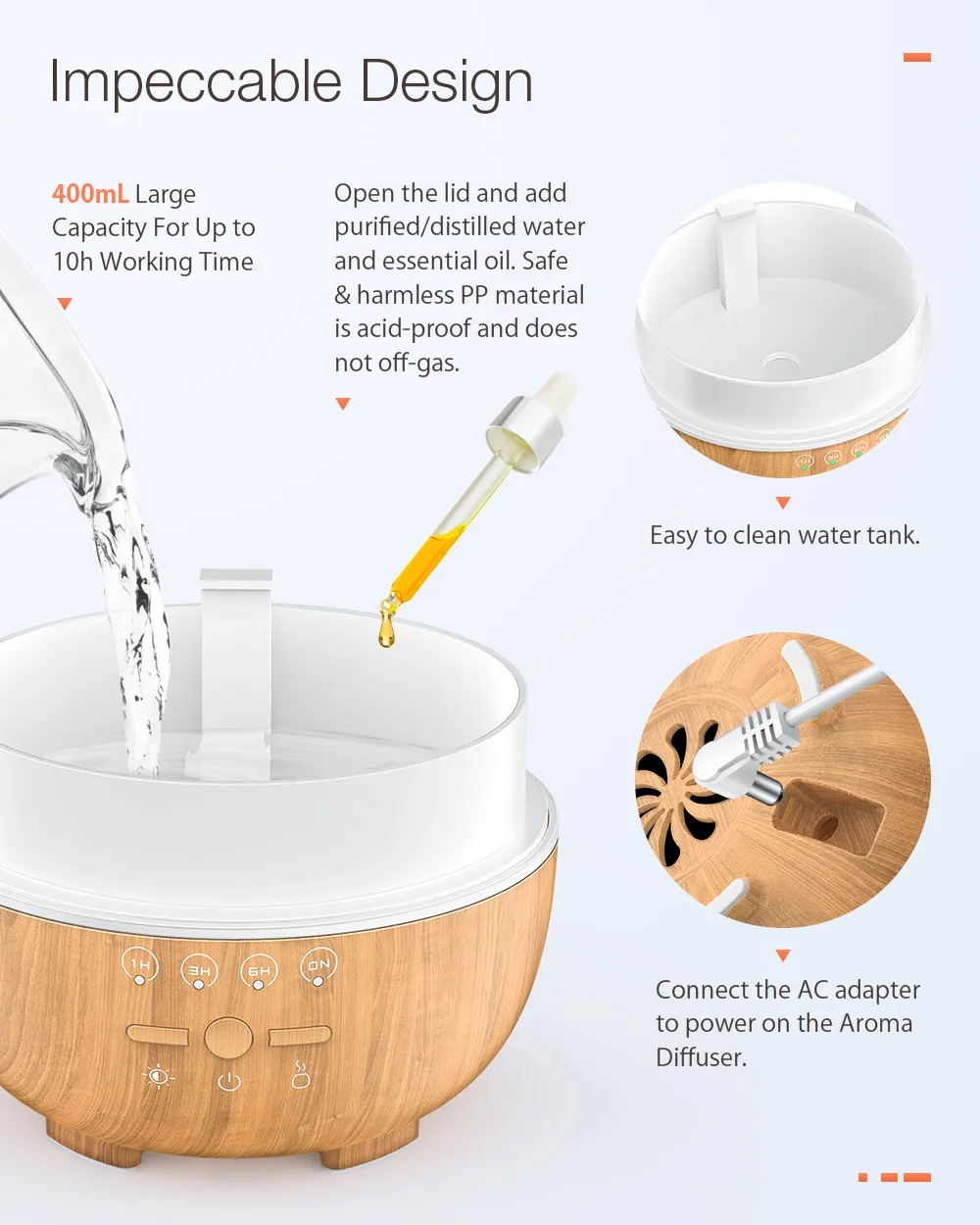 Impeccable Design

400mL Large Capacity For Up to 10h Working Time

Open the lid and add purified/distilled water and essential oil. Safe & harmless PP material is acid-proof and does not off-gas.

Easy to clean water tank.

1H 3H 6H ON

Connect the AC adapter to power on the Aroma Diffuser.