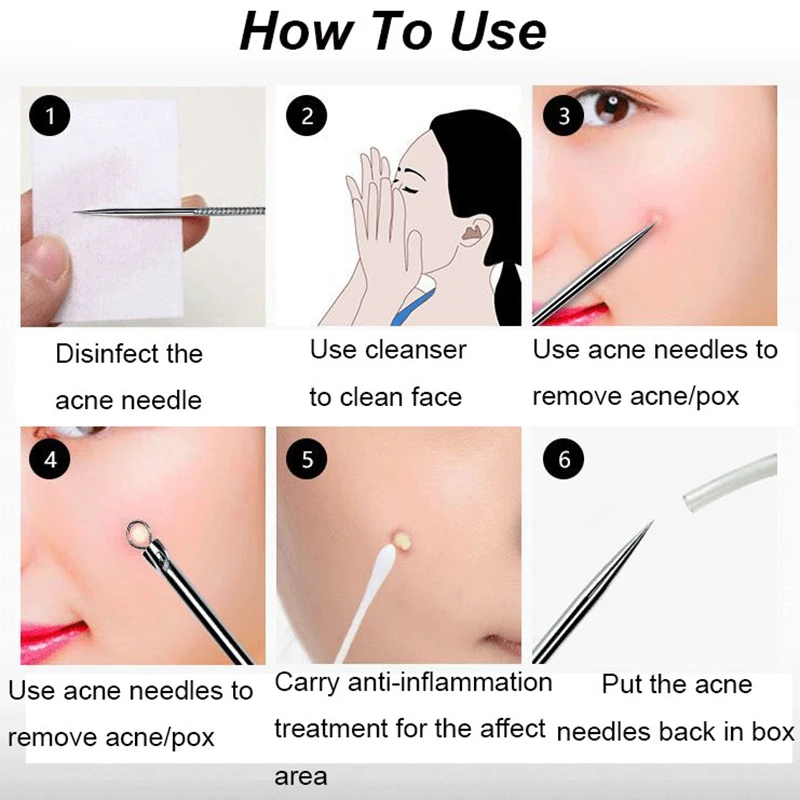 How To Use

1

Disinfect the acne needle

2

Use cleanser to clean face

3

Use acne needles to remove acne/pox

4

Use acne needles to remove acne/pox

5

Carry anti-inflammation treatment for the affect area

6

Put the acne needles back in box