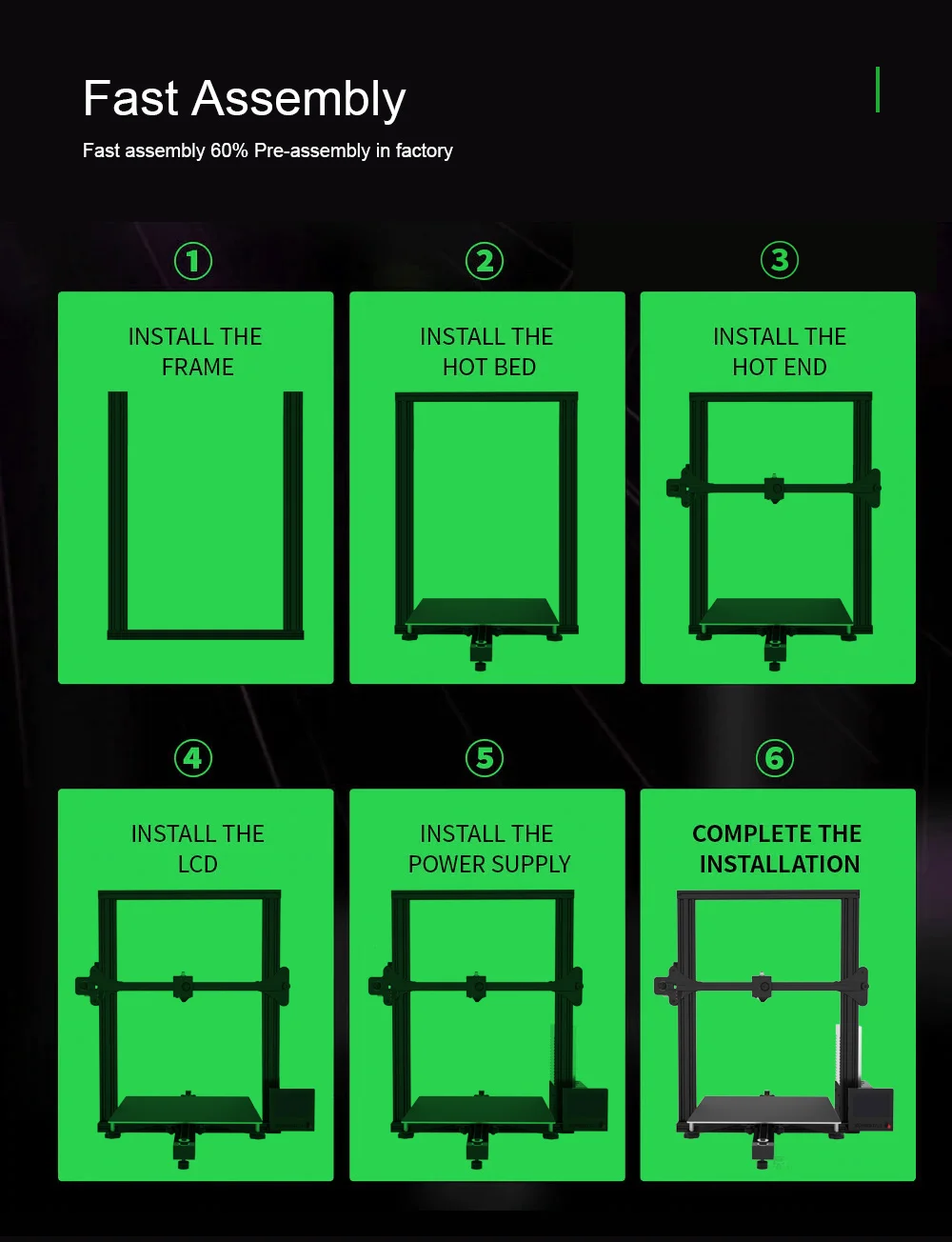 Fast Assembly

Fast assembly 60% Pre-assembly in factory

①

INSTALL THE FRAME

②

INSTALL THE HOT BED

③

INSTALL THE HOT END

④

INSTALL THE LCD

⑤

INSTALL THE POWER SUPPLY

⑥

COMPLETE THE INSTALLATION