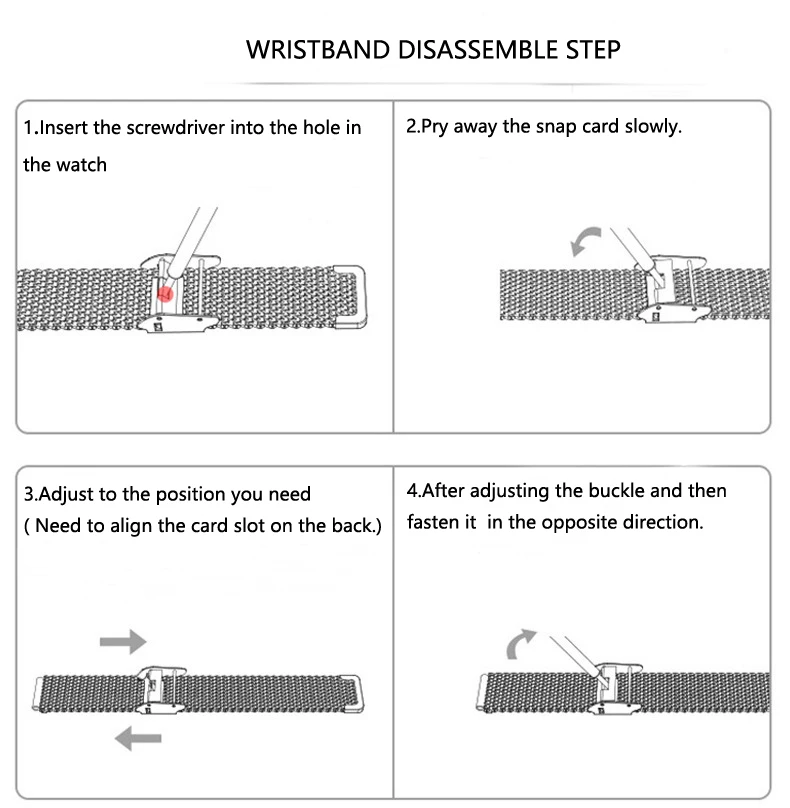 WRISTBAND DISASSEMBLE STEP

1.Insert the screwdriver into the hole in the watch

2.Pry away the snap card slowly.

3.Adjust to the position you need ( Need to align the card slot on the back.)

4.After adjusting the buckle and then fasten it in the opposite direction.