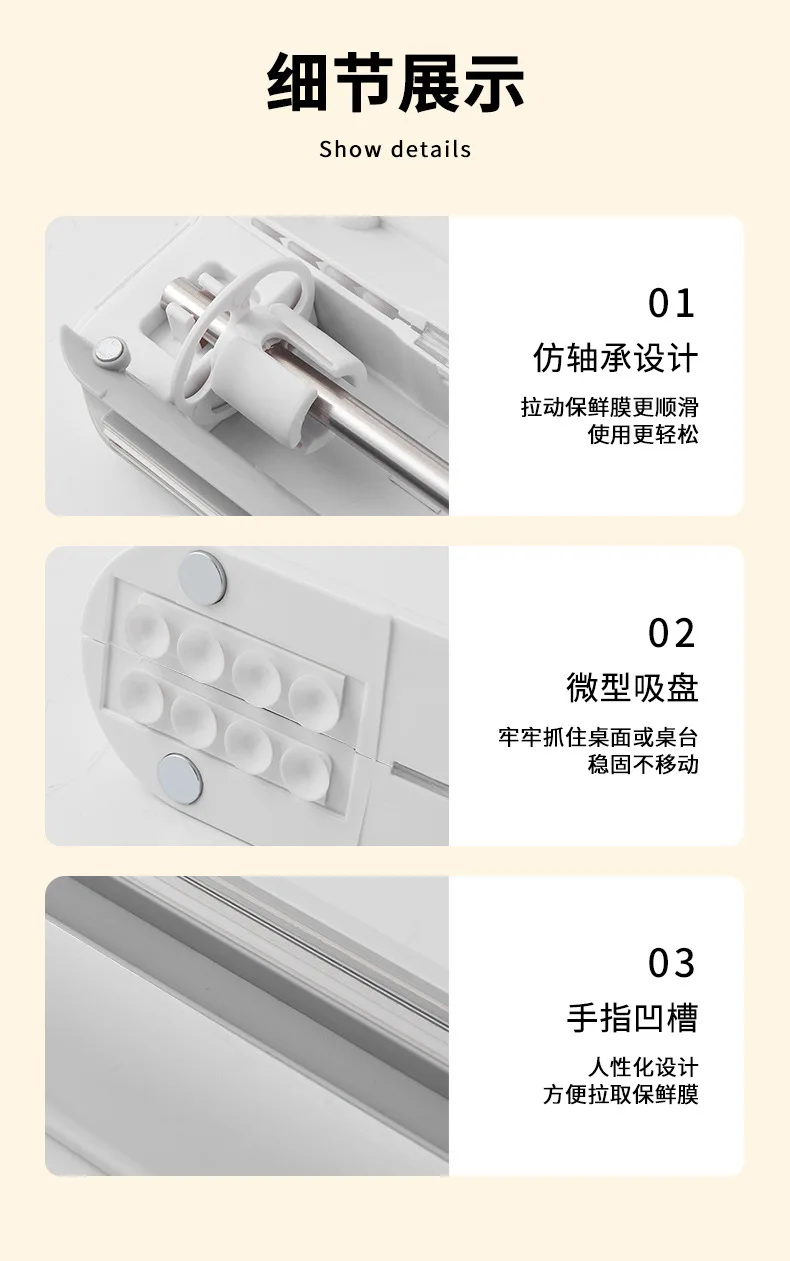 细节展示

Show details

01

仿轴承设计

拉动保鲜膜更顺滑
使用更轻松

02

微型吸盘

牢牢抓住桌面或桌台
稳固不移动

03

手指凹槽

人性化设计
方便拉取保鲜膜