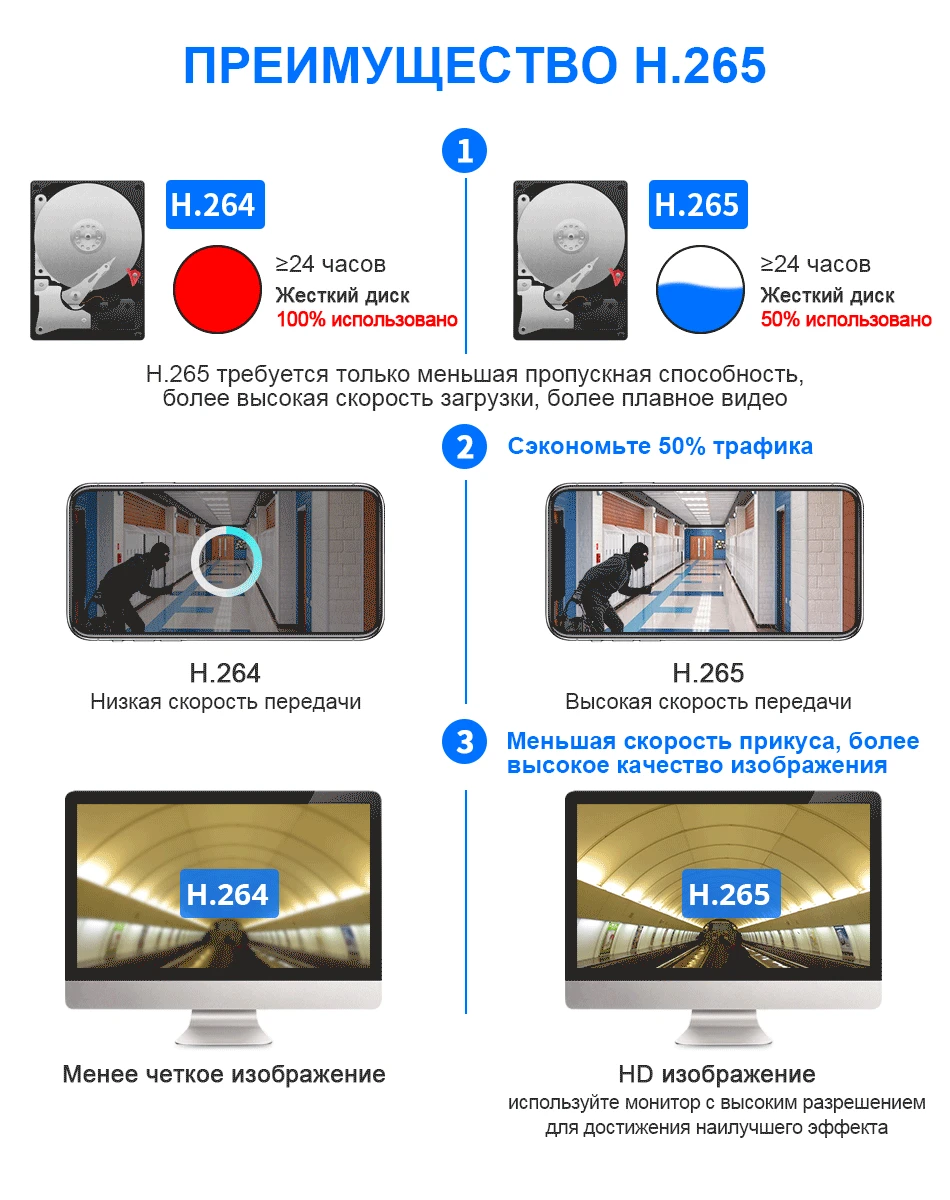 ПРЕИМУЩЕСТВО H.265

1

H.264

≥24 часов
Жесткий диск
100% использовано

H.265

≥24 часов
Жесткий диск
50% использовано

H.265 требуется только меньшая пропускная способность, более высокая скорость загрузки, более плавное видео

2 Сэкономьте 50% трафика

H.264
Низкая скорость передачи

H.265
Высокая скорость передачи

3 Меньшая скорость прикуса, более высокое качество изображения

H.264

H.265

Менее четкое изображение

HD изображение
используйте монитор с высоким разрешением для достижения наилучшего эффекта