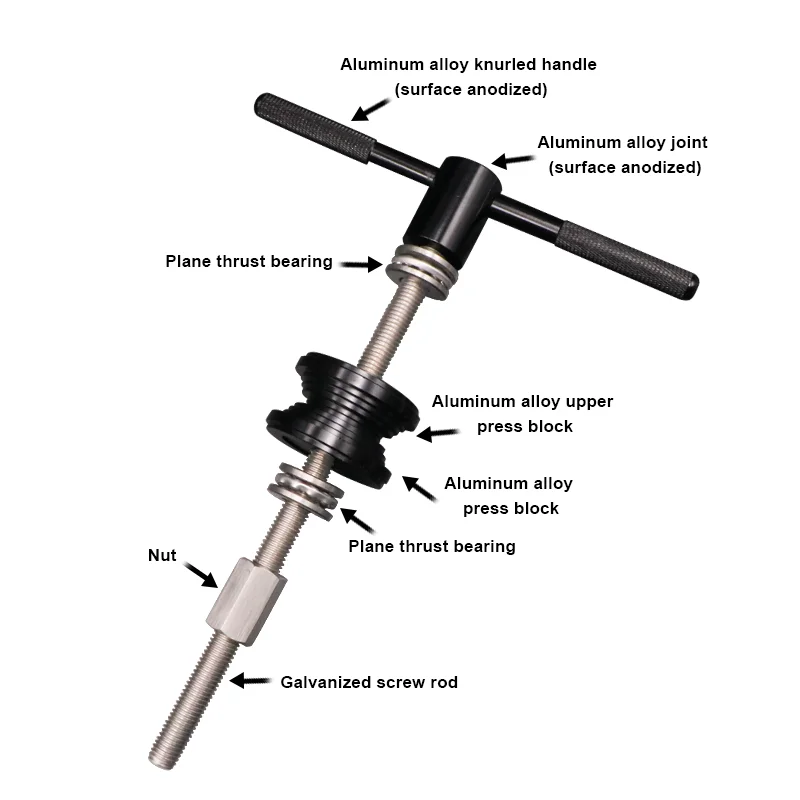 Aluminum alloy knurled handle
(surface anodized)

Aluminum alloy joint
(surface anodized)

Plane thrust bearing

Aluminum alloy upper
press block

Aluminum alloy
press block

Plane thrust bearing

Nut

Galvanized screw rod