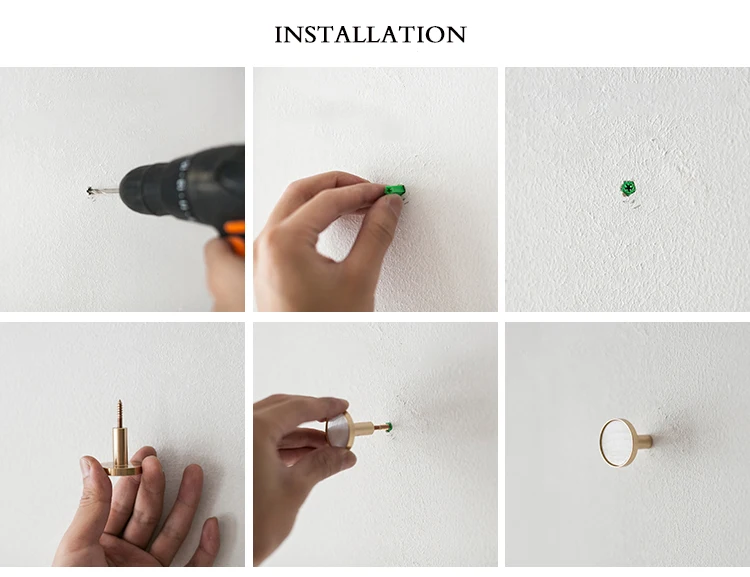 INSTALLATION