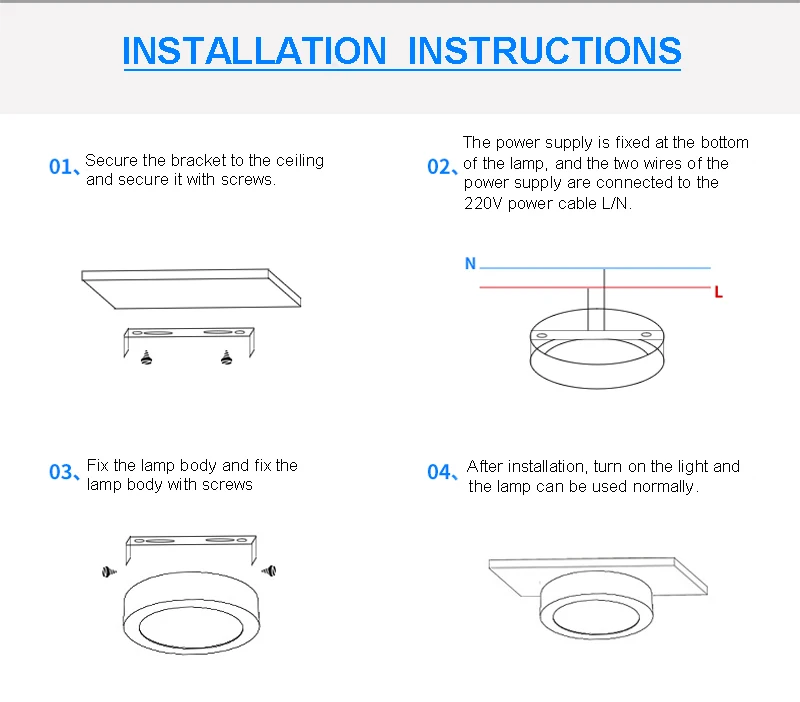 INSTALLATION INSTRUCTIONS

01、Secure the bracket to the ceiling and secure it with screws.

02、The power supply is fixed at the bottom of the lamp, and the two wires of the power supply are connected to the 220V power cable L/N.

N

L

03、Fix the lamp body and fix the lamp body with screws

04、After installation, turn on the light and the lamp can be used normally.