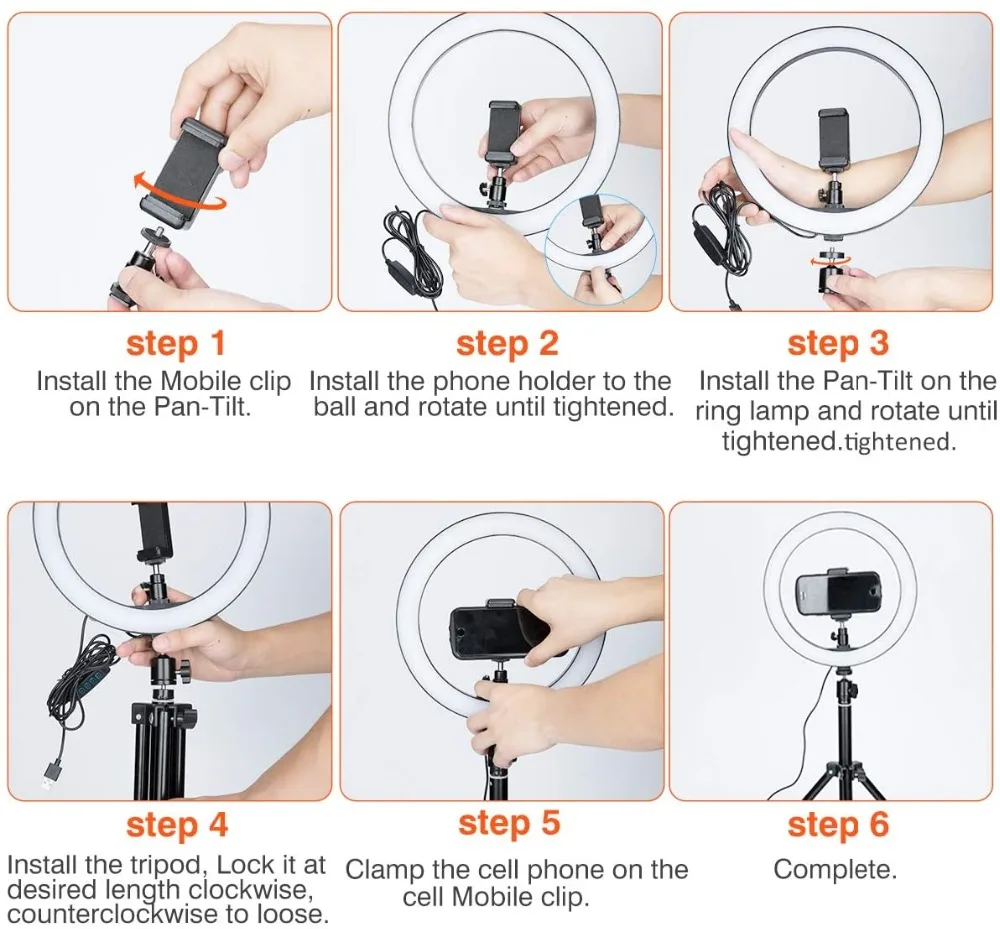 step 1
Install the Mobile clip on the Pan-Tilt.

step 2
Install the phone holder to the ball and rotate until tightened.

step 3
Install the Pan-Tilt on the ring lamp and rotate until tightened.tightened.

step 4
Install the tripod, Lock it at desired length clockwise, counterclockwise to loose.

step 5
Clamp the cell phone on the cell Mobile clip.

step 6
Complete.