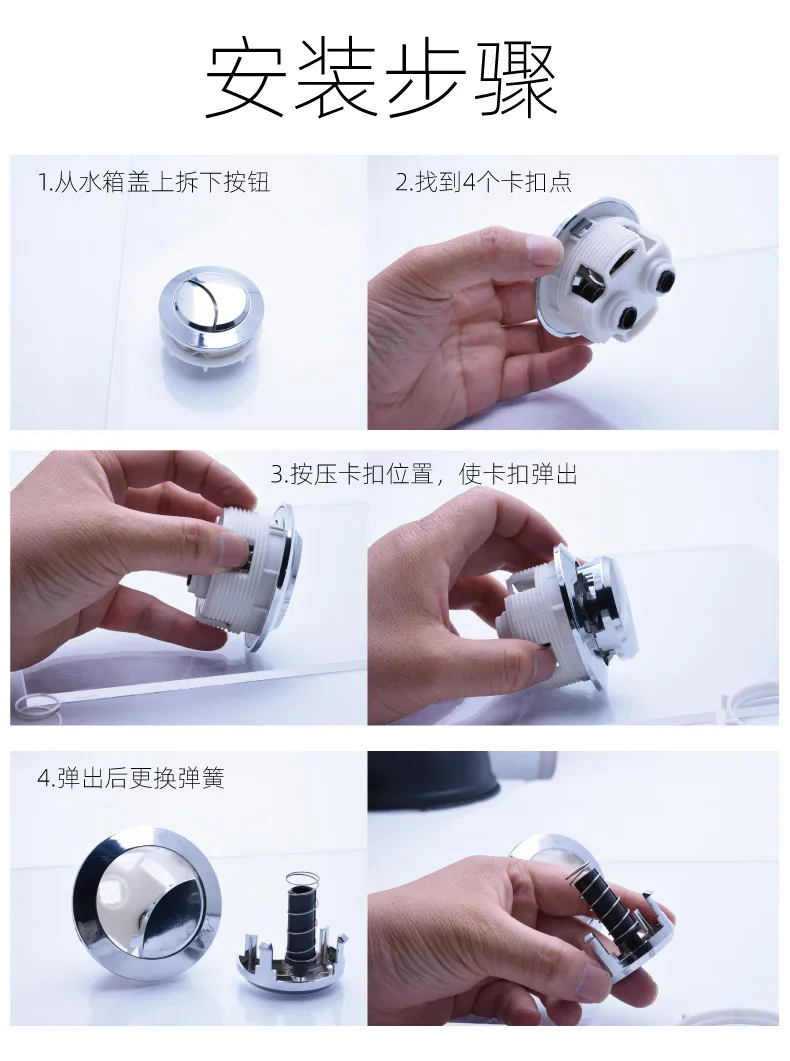 安装步骤

1.从水箱盖上拆下按钮

2.找到4个卡扣点

3.按压卡扣位置，使卡扣弹出

4.弹出后更换弹簧