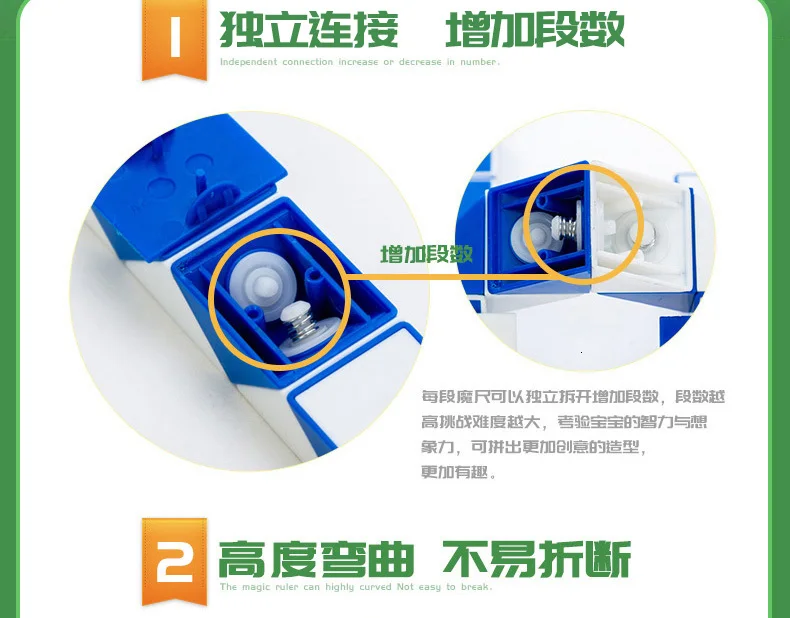 1 独立连接 增加段数
Independent connection increase or decrease in number.

增加段数

每段魔尺可以独立拆开增加段数，段数越高挑战难度越大，考验宝宝的智力与想象力，可拼出更加创意的造型，更加有趣。

2 高度弯曲 不易折断
The magic ruler can highly curved Not easy to break.