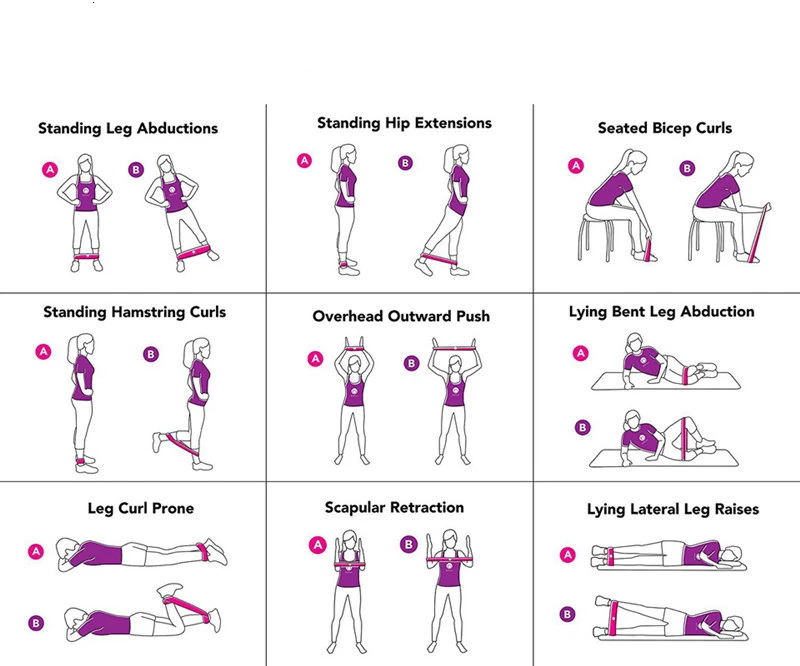 Standing Leg Abductions
A
B

Standing Hip Extensions
A
B

Seated Bicep Curls
A
B

Standing Hamstring Curls
A
B

Overhead Outward Push
A
B

Lying Bent Leg Abduction
A
B

Leg Curl Prone
A
B

Scapular Retraction
A
B

Lying Lateral Leg Raises
A
B