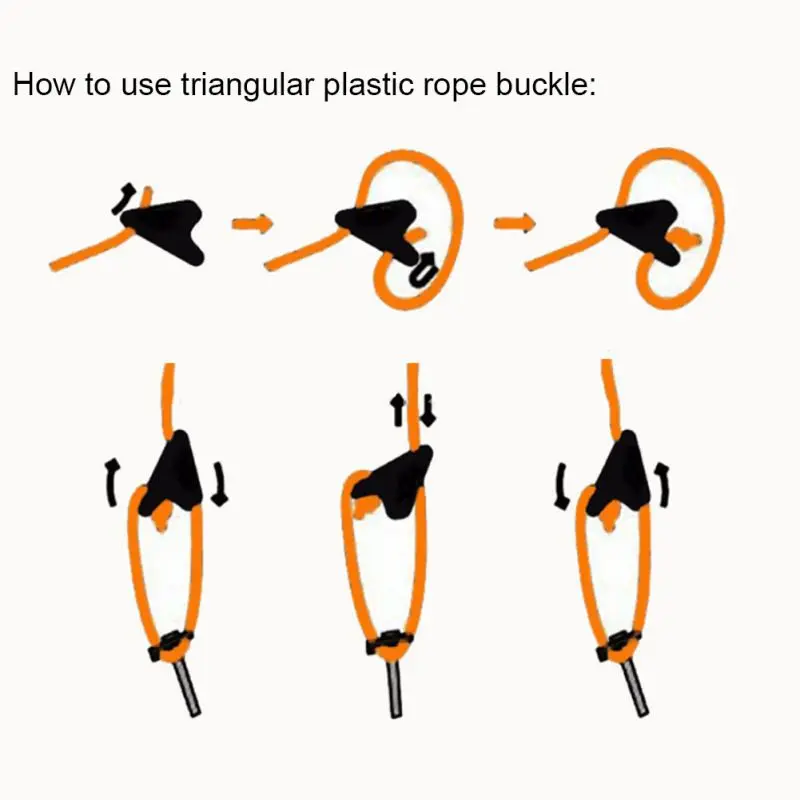 How to use triangular plastic rope buckle: