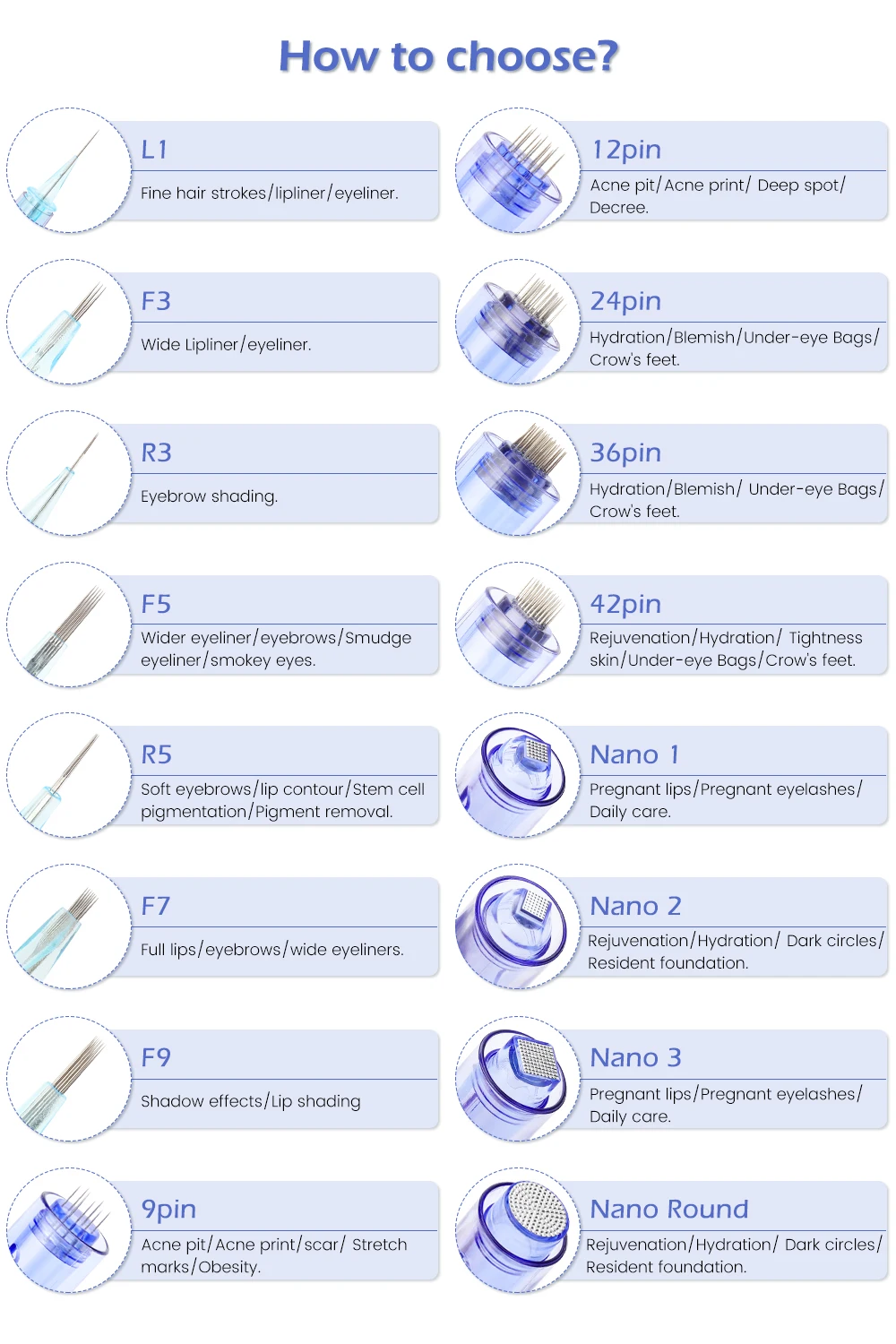 How to choose?

L1
Fine hair strokes/lipliner/eyeliner.

F3
Wide Lipliner/eyeliner.

R3
Eyebrow shading.

F5
Wider eyeliner/eyebrows/Smudge eyeliner/smokey eyes.

R5
Soft eyebrows/lip contour/Stem cell pigmentation/Pigment removal.

F7
Full lips/eyebrows/wide eyeliners.

F9
Shadow effects/Lip shading

9pin
Acne pit/Acne print/scar/ Stretch marks/Obesity.

12pin
Acne pit/Acne print/ Deep spot/ Decree.

24pin
Hydration/Blemish/Under-eye Bags/ Crow's feet.

36pin
Hydration/Blemish/ Under-eye Bags/ Crow's feet.

42pin
Rejuvenation/Hydration/ Tightness skin/Under-eye Bags/Crow's feet.

Nano 1
Pregnant lips/Pregnant eyelashes/ Daily care.

Nano 2
Rejuvenation/Hydration/ Dark circles/ Resident foundation.

Nano 3
Pregnant lips/Pregnant eyelashes/ Daily care.

Nano Round
Rejuvenation/Hydration/ Dark circles/ Resident foundation.