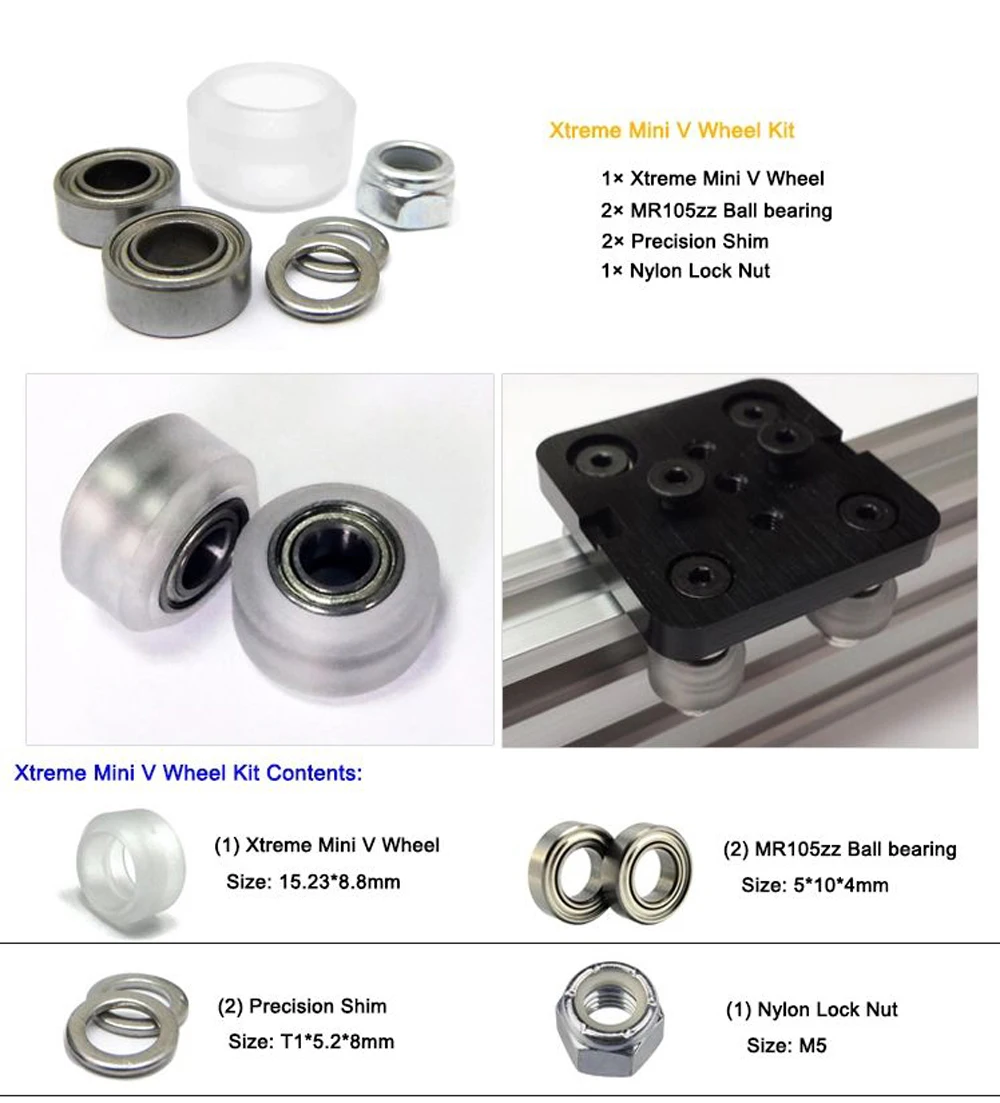 Xtreme Mini V Wheel Kit

1× Xtreme Mini V Wheel
2× MR105zz Ball bearing
2× Precision Shim
1× Nylon Lock Nut

Xtreme Mini V Wheel Kit Contents:

(1) Xtreme Mini V Wheel
Size: 15.23*8.8mm

(2) MR105zz Ball bearing
Size: 5*10*4mm

(2) Precision Shim
Size: T1*5.2*8mm

(1) Nylon Lock Nut
Size: M5