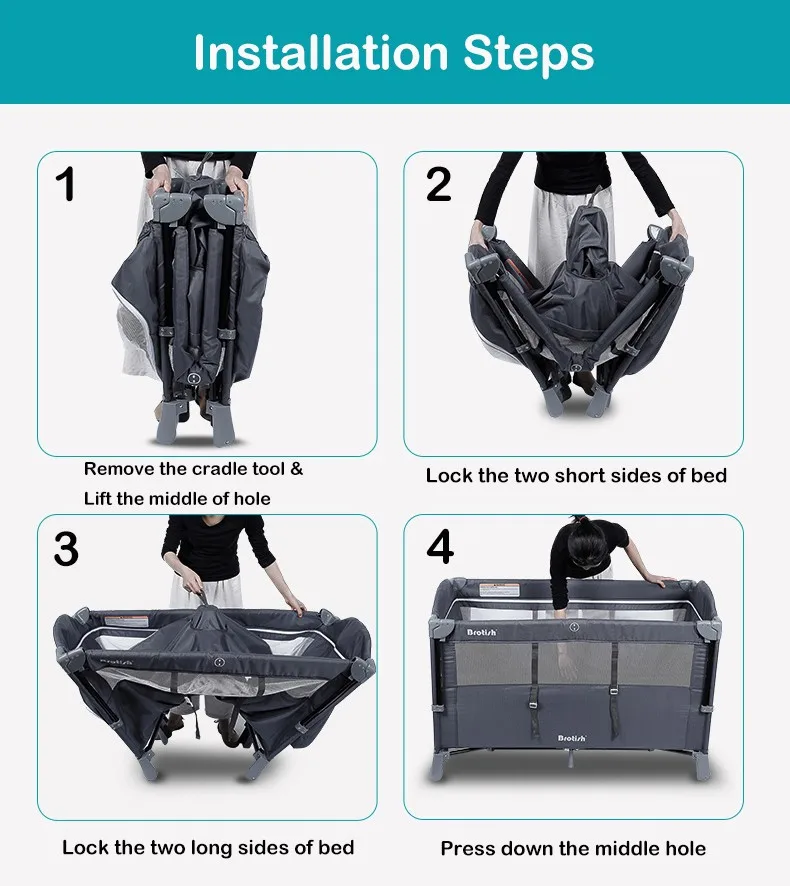 Installation Steps

1

Remove the cradle tool &
Lift the middle of hole

2

Lock the two short sides of bed

3

Lock the two long sides of bed

4

Brotish

Brotish

Press down the middle hole