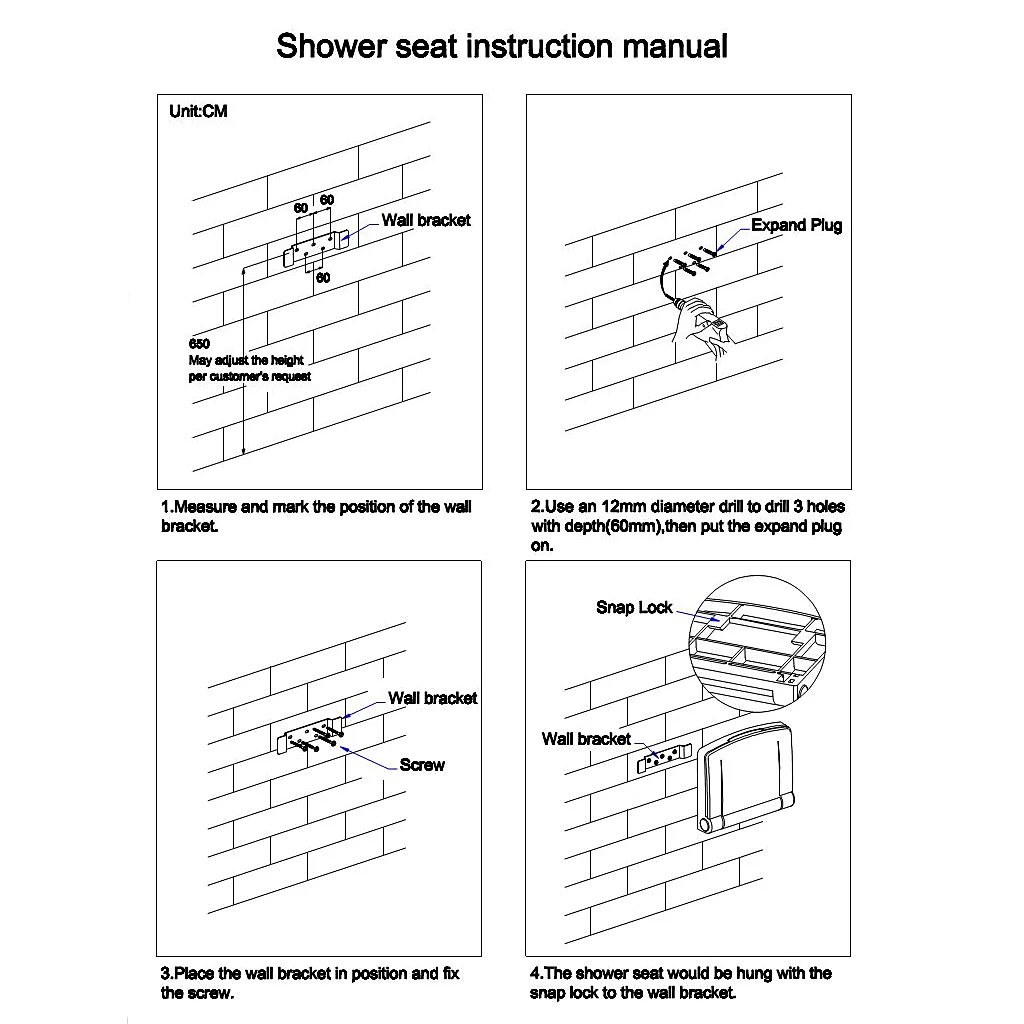 Shower seat instruction manual

Unit:CM

60 60

Wall bracket

60

650
May adjust the height per customer's request

1.Measure and mark the position of the wall bracket.

Expand Plug

2.Use an 12mm diameter drill to drill 3 holes with depth(60mm),then put the expand plug on.

Wall bracket

Screw

3.Place the wall bracket in position and fix the screw.

Snap Lock

Wall bracket

4.The shower seat would be hung with the snap lock to the wall bracket.