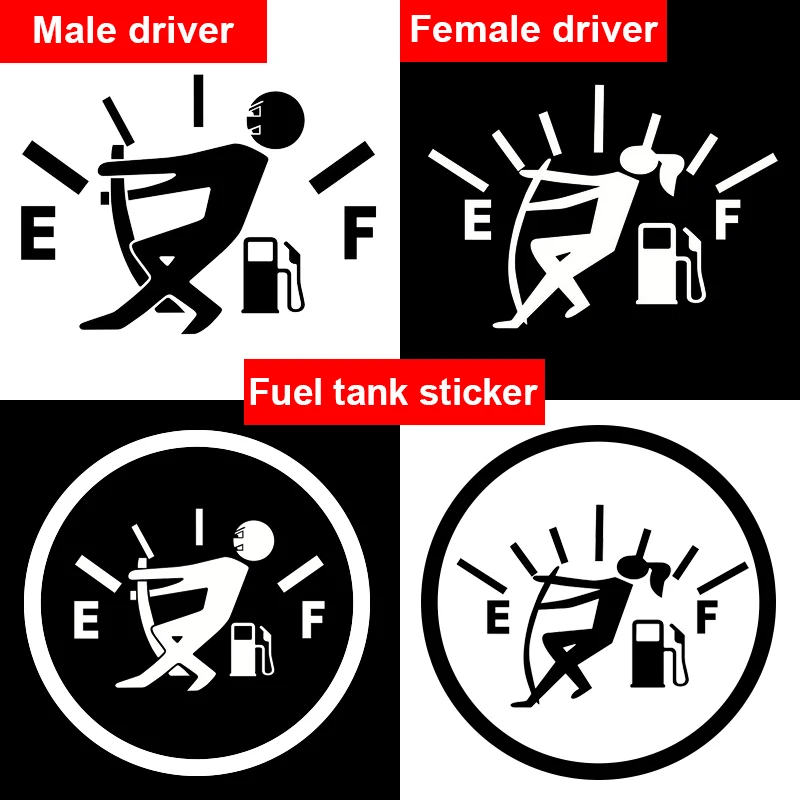 Male driver

E F

Female driver

E F

Fuel tank sticker

E F

E F