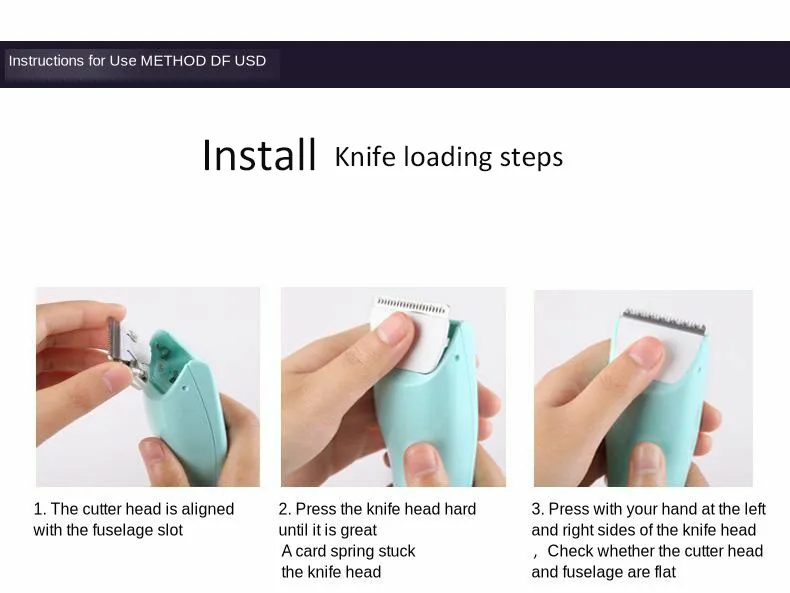 Instructions for Use METHOD DF USD

Install Knife loading steps

1. The cutter head is aligned with the fuselage slot

2. Press the knife head hard until it is great
A card spring stuck the knife head

3. Press with your hand at the left and right sides of the knife head
， Check whether the cutter head and fuselage are flat