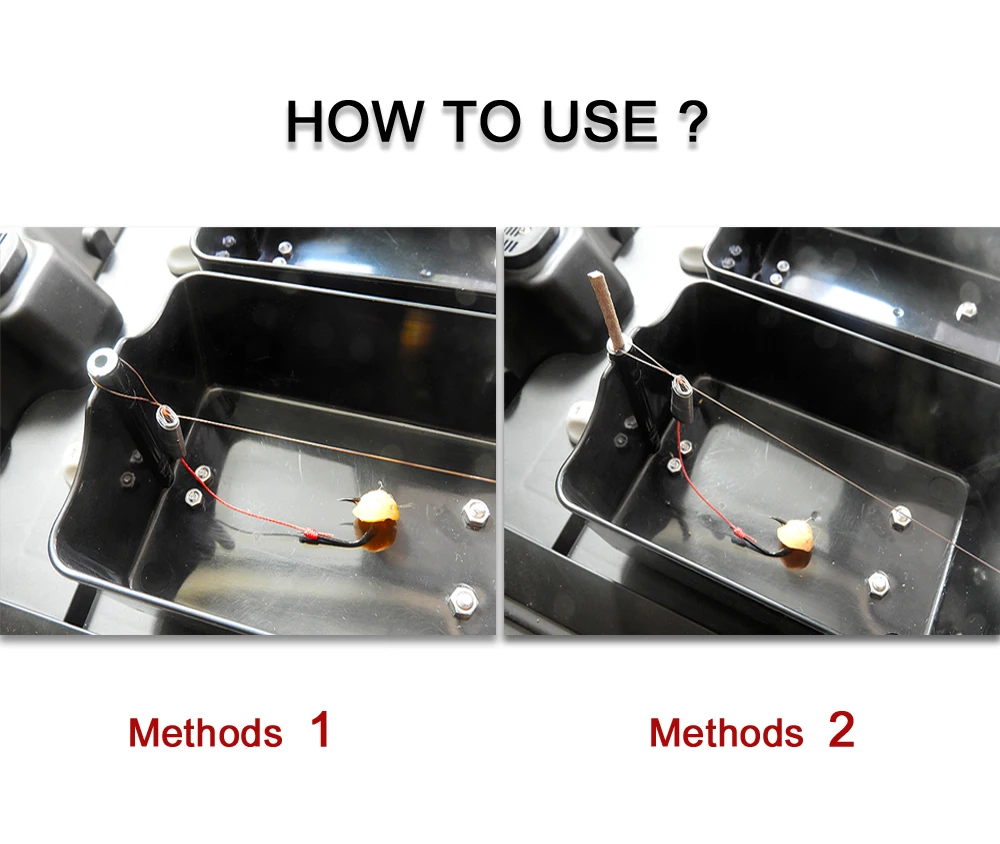 HOW TO USE ?

Methods 1

Methods 2