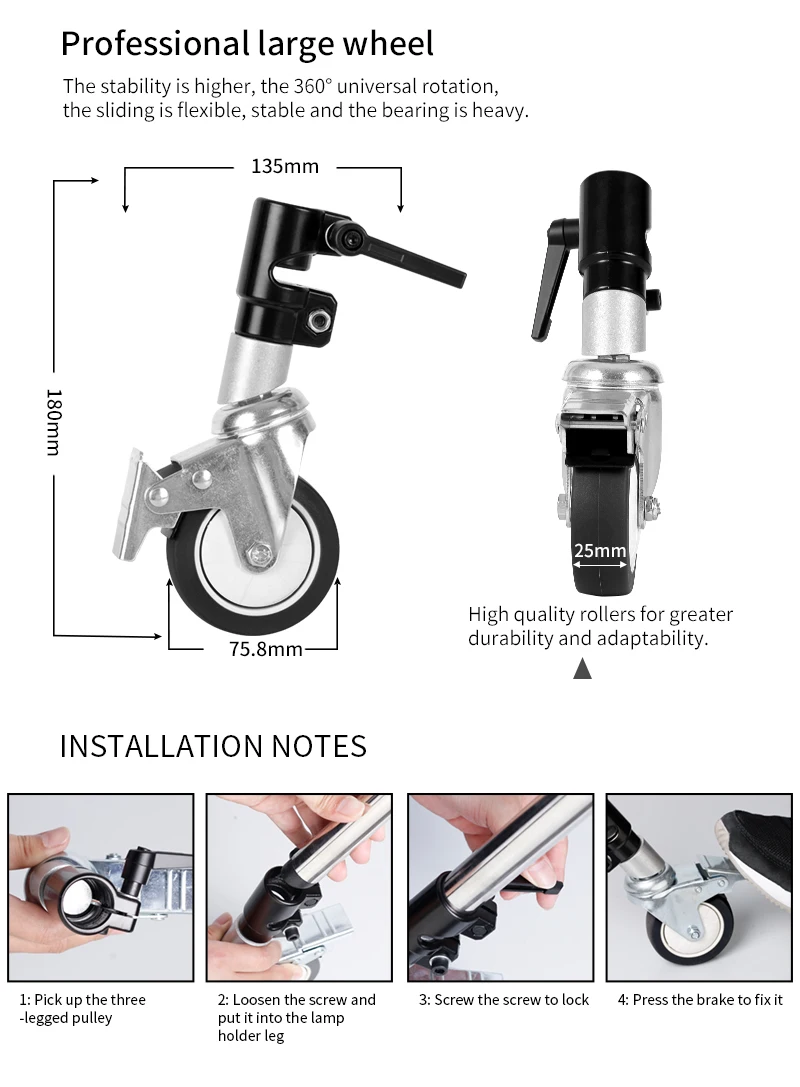 Professional large wheel

The stability is higher, the 360° universal rotation, the sliding is flexible, stable and the bearing is heavy.

135mm

180mm

75.8mm

25mm

High quality rollers for greater durability and adaptability.

INSTALLATION NOTES

1: Pick up the three -legged pulley

2: Loosen the screw and put it into the lamp holder leg

3: Screw the screw to lock

4: Press the brake to fix it