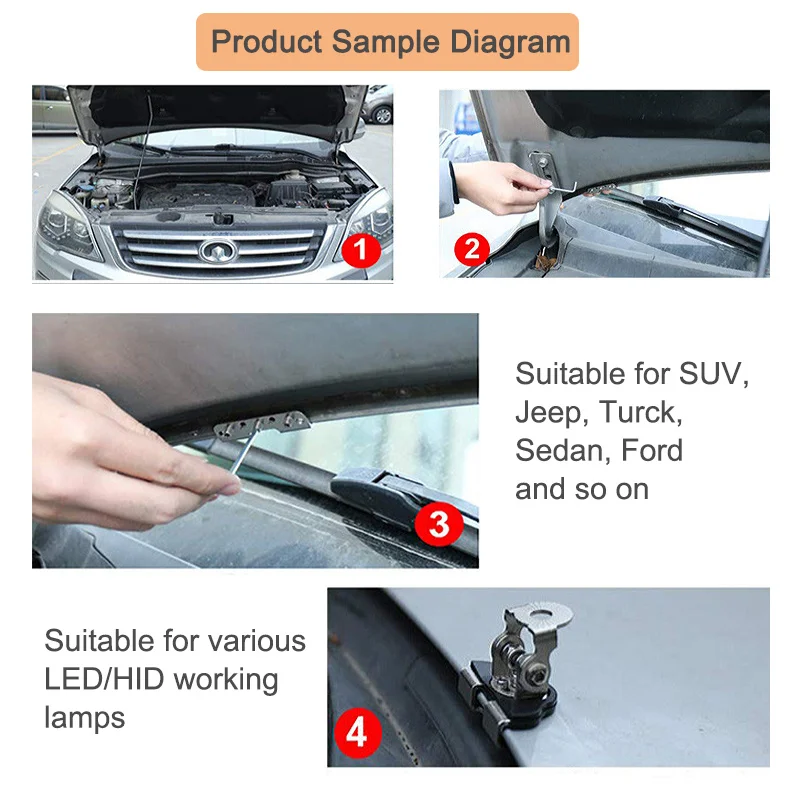 Product Sample Diagram

1

2

3

Suitable for SUV, Jeep, Turck, Sedan, Ford and so on

Suitable for various LED/HID working lamps

4