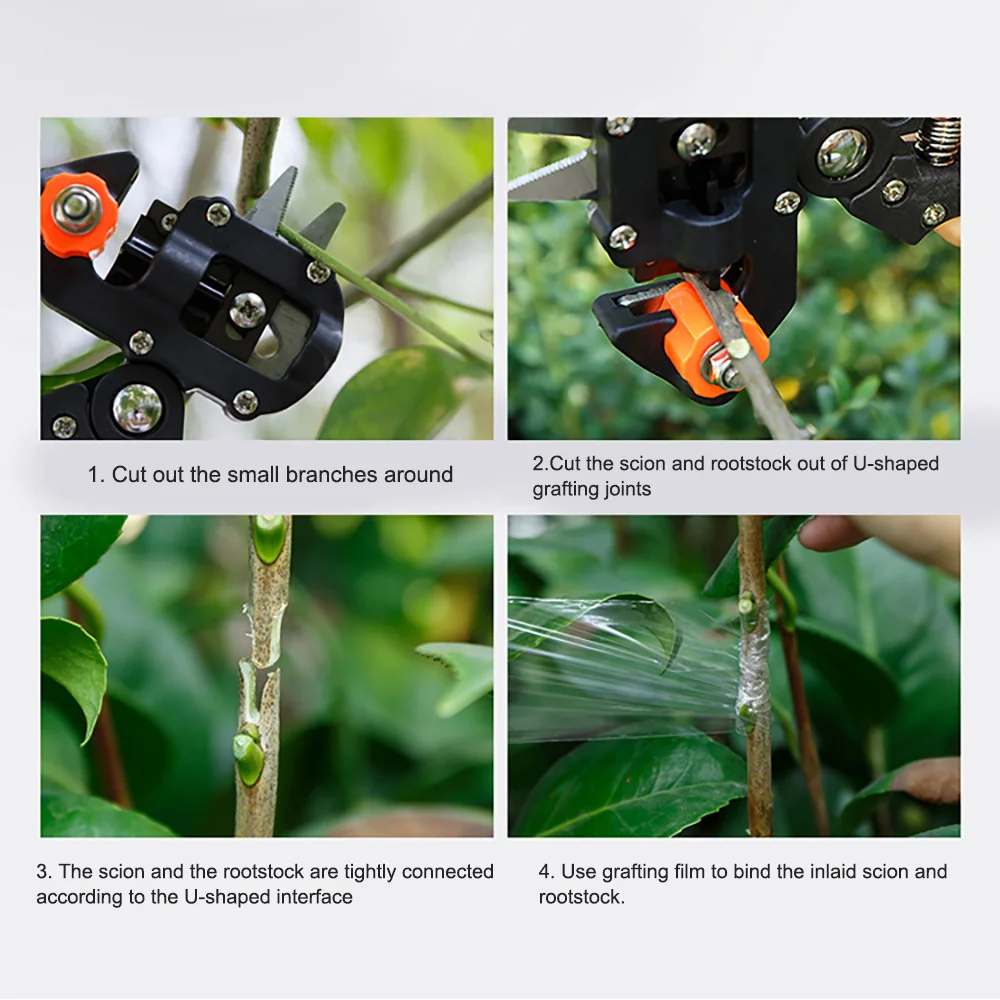 1. Cut out the small branches around

2.Cut the scion and rootstock out of U-shaped grafting joints

3. The scion and the rootstock are tightly connected according to the U-shaped interface

4. Use grafting film to bind the inlaid scion and rootstock.