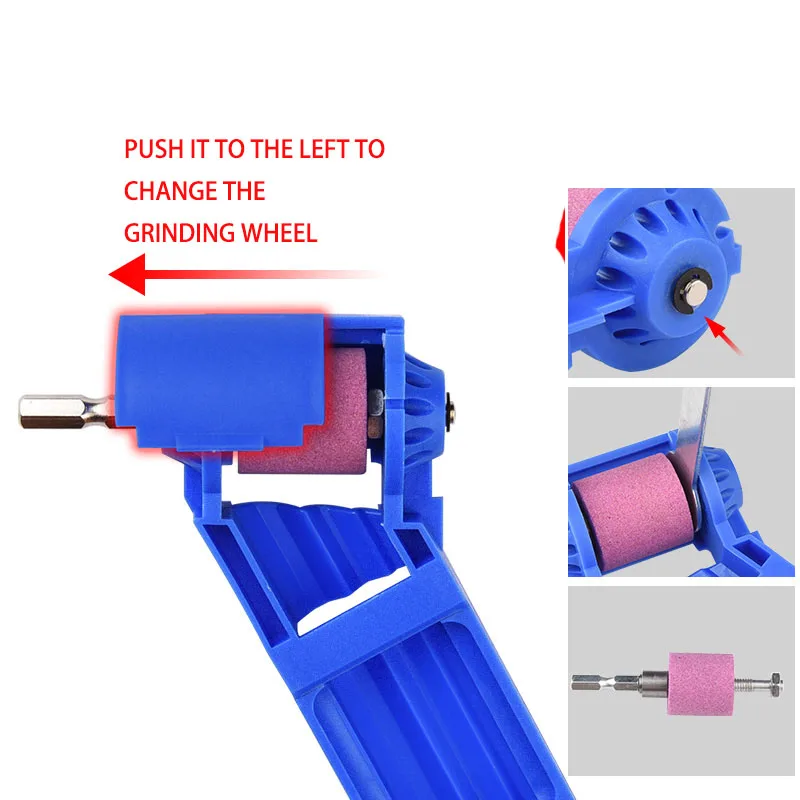 PUSH IT TO THE LEFT TO CHANGE THE GRINDING WHEEL