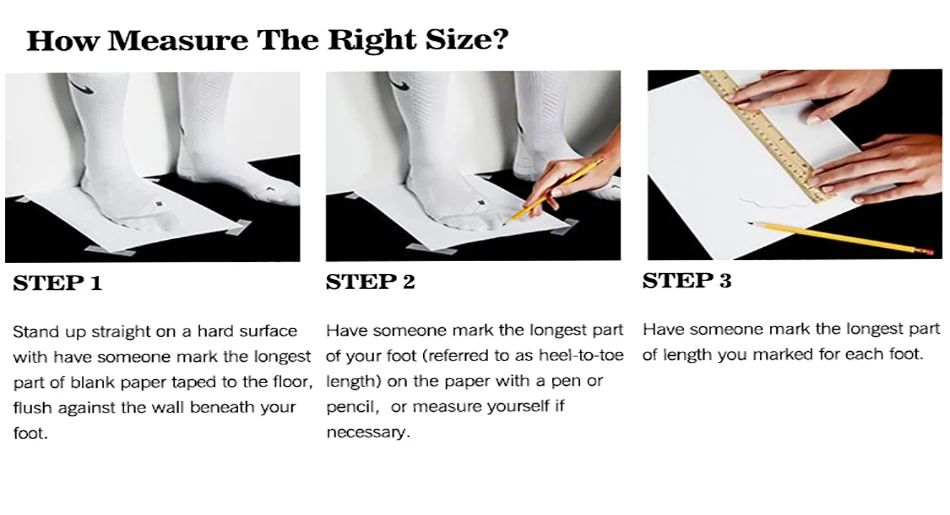 How Measure The Right Size?

STEP 1

Stand up straight on a hard surface with have someone mark the longest part of blank paper taped to the floor, flush against the wall beneath your foot.

STEP 2

Have someone mark the longest part of your foot (referred to as heel-to-toe length) on the paper with a pen or pencil, or measure yourself if necessary.

STEP 3

Have someone mark the longest part of length you marked for each foot.