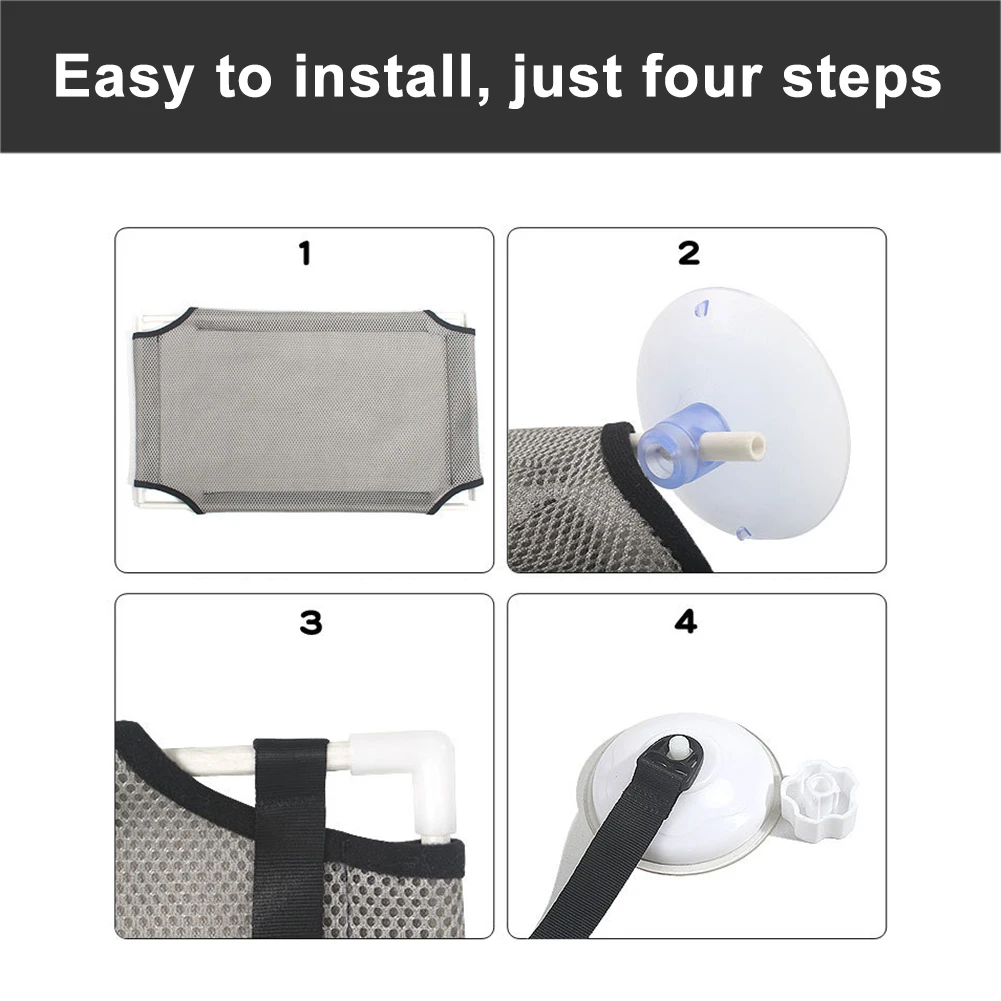 Easy to install, just four steps

1

2

3

4