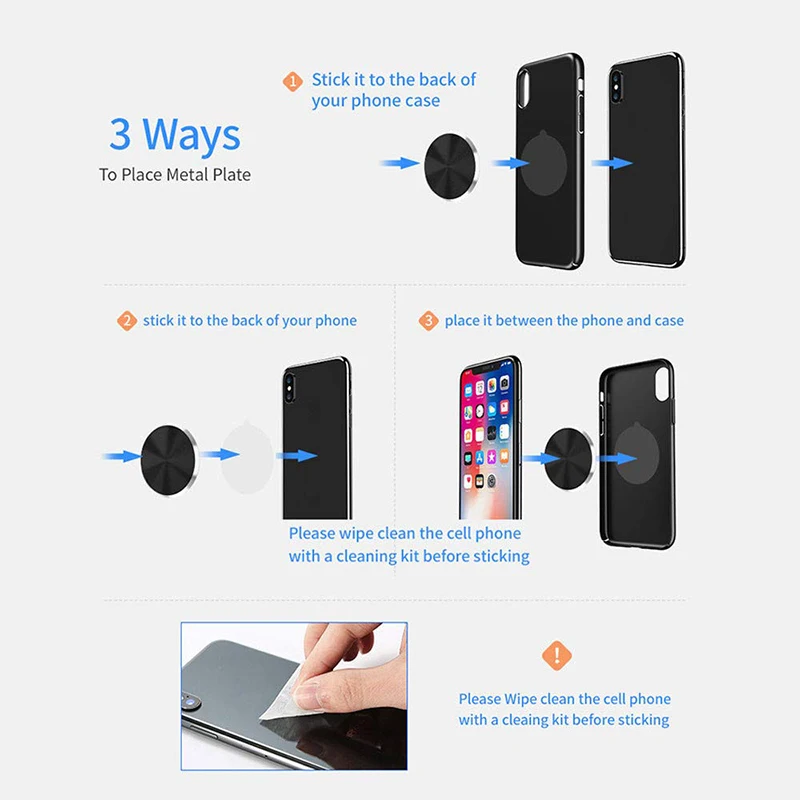 3 Ways
To Place Metal Plate

1 Stick it to the back of your phone case

2 stick it to the back of your phone

3 place it between the phone and case

Please wipe clean the cell phone with a cleaning kit before sticking

!

Please Wipe clean the cell phone with a cleaing kit before sticking