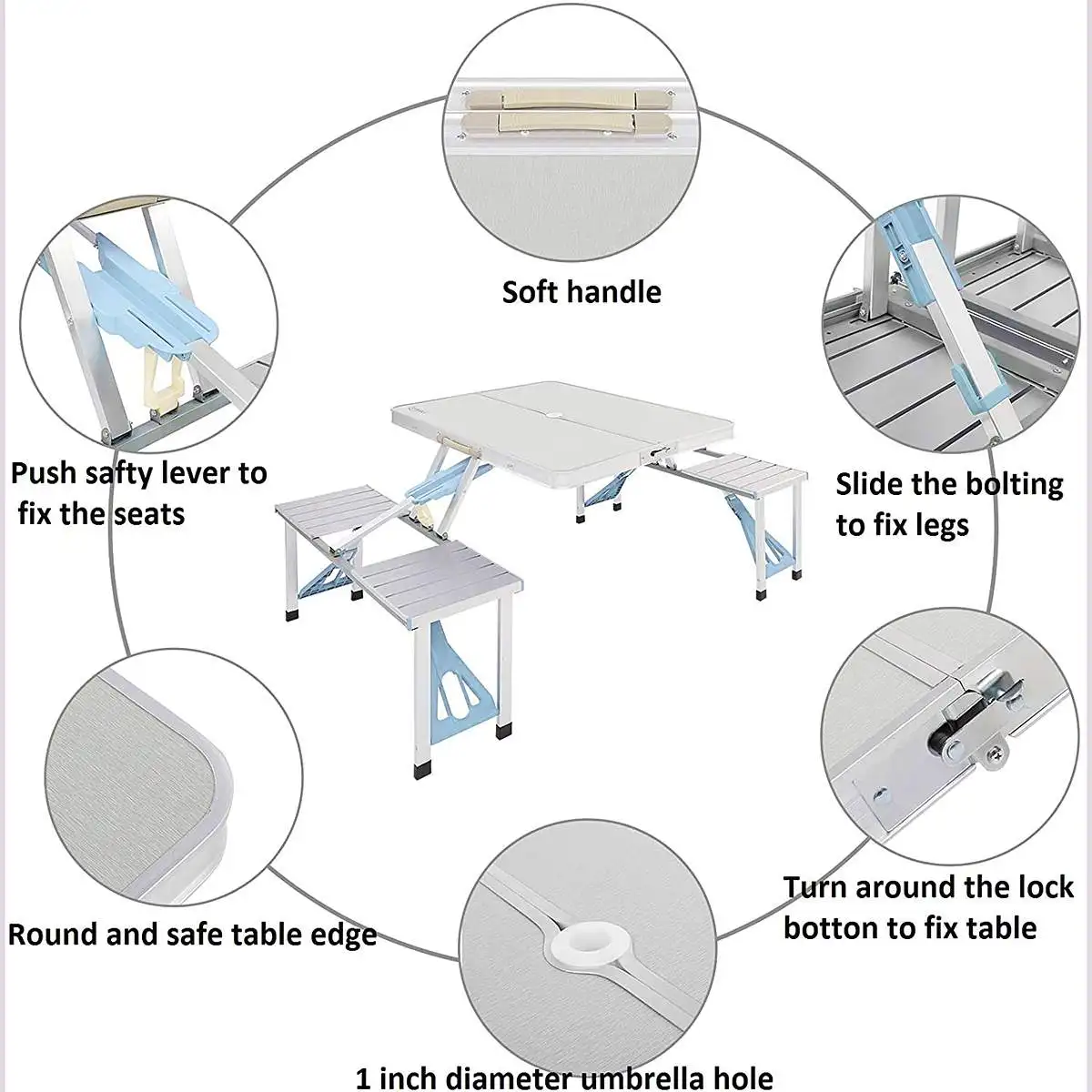 Soft handle

Push safty lever to fix the seats

Slide the bolting to fix legs

Round and safe table edge

Turn around the lock botton to fix table

1 inch diameter umbrella hole