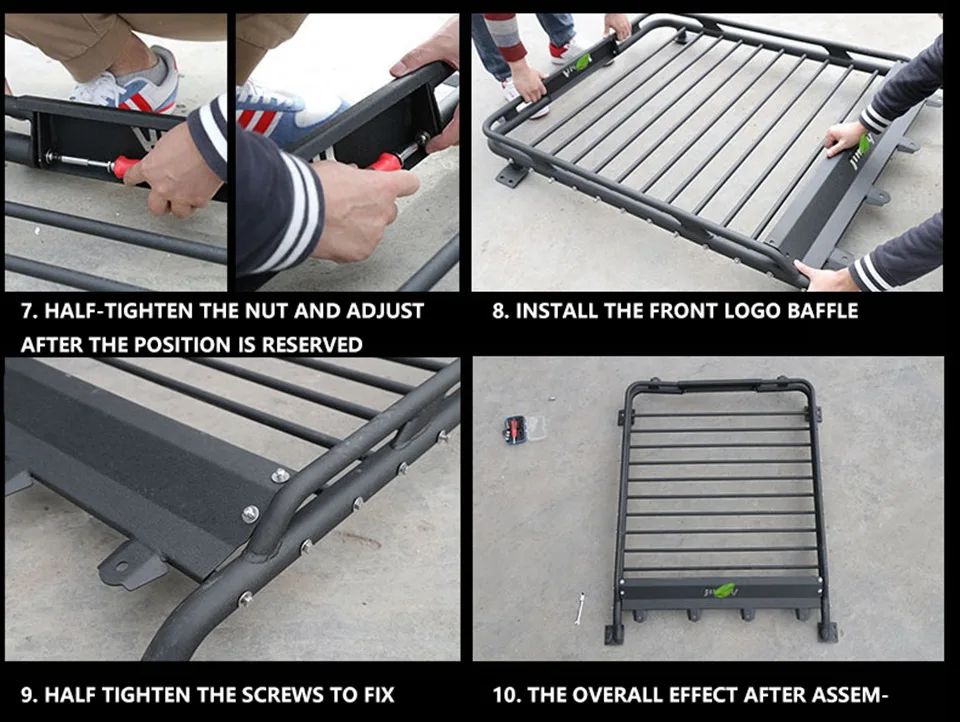 7. HALF-TIGHTEN THE NUT AND ADJUST AFTER THE POSITION IS RESERVED

8. INSTALL THE FRONT LOGO BAFFLE

9. HALF TIGHTEN THE SCREWS TO FIX

10. THE OVERALL EFFECT AFTER ASSEM-