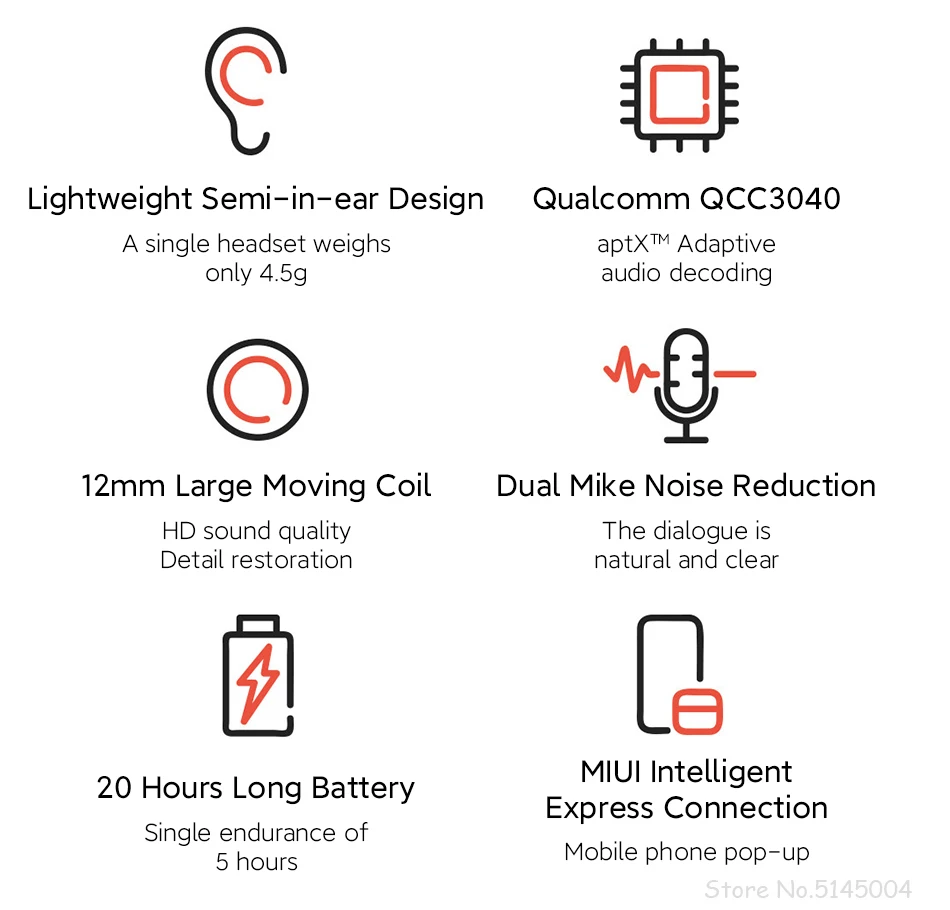 Lightweight Semi-in-ear Design
A single headset weighs only 4.5g

Qualcomm QCC3040
aptX™ Adaptive audio decoding

12mm Large Moving Coil
HD sound quality
Detail restoration

Dual Mike Noise Reduction
The dialogue is natural and clear

20 Hours Long Battery
Single endurance of 5 hours

MIUI Intelligent Express Connection
Mobile phone pop-up

Store No.5145004