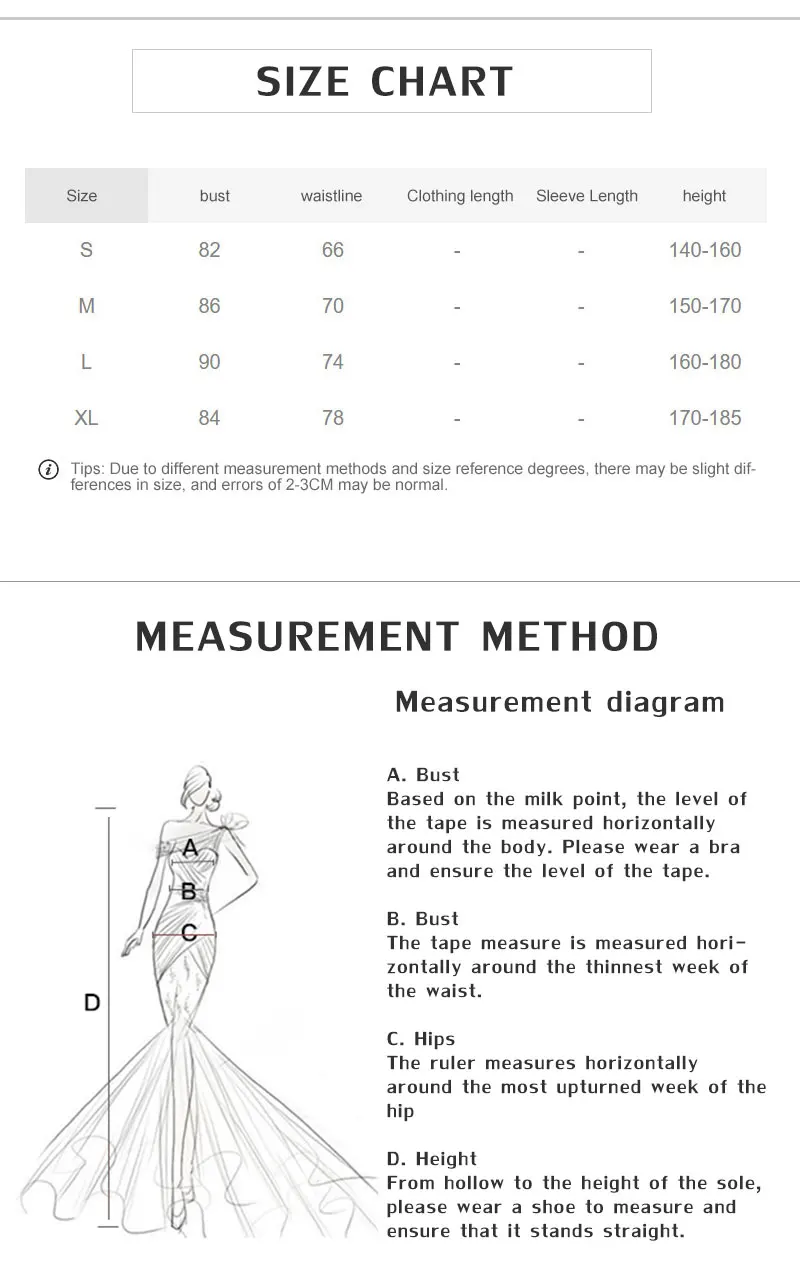 SIZE CHART

| Size | bust | waistline | Clothing length | Sleeve Length | height |
|---|---|---|---|---|---|
| S | 82 | 66 | - | - | 140-160 |
| M | 86 | 70 | - | - | 150-170 |
| L | 90 | 74 | - | - | 160-180 |
| XL | 84 | 78 | - | - | 170-185 |

Tips: Due to different measurement methods and size reference degrees, there may be slight differences in size, and errors of 2-3CM may be normal.

MEASUREMENT METHOD

Measurement diagram

A
B
C
D

A. Bust
Based on the milk point, the level of the tape is measured horizontally around the body. Please wear a bra and ensure the level of the tape.

B. Bust
The tape measure is measured horizontally around the thinnest week of the waist.

C. Hips
The ruler measures horizontally around the most upturned week of the hip

D. Height
From hollow to the height of the sole, please wear a shoe to measure and ensure that it stands straight.