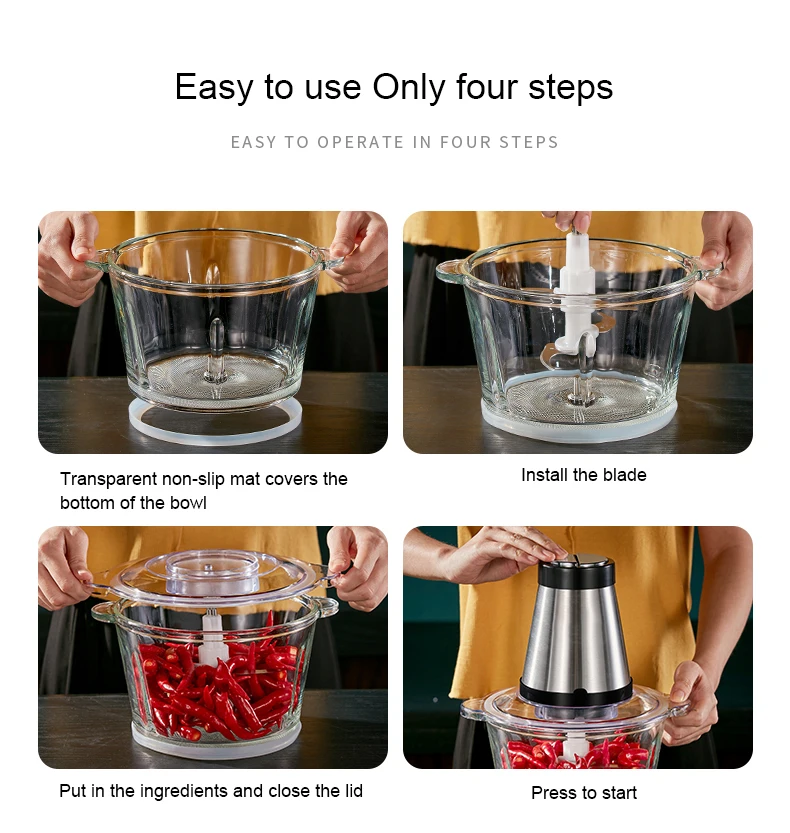 Easy to use Only four steps

EASY TO OPERATE IN FOUR STEPS

Transparent non-slip mat covers the bottom of the bowl

Install the blade

Put in the ingredients and close the lid

Press to start