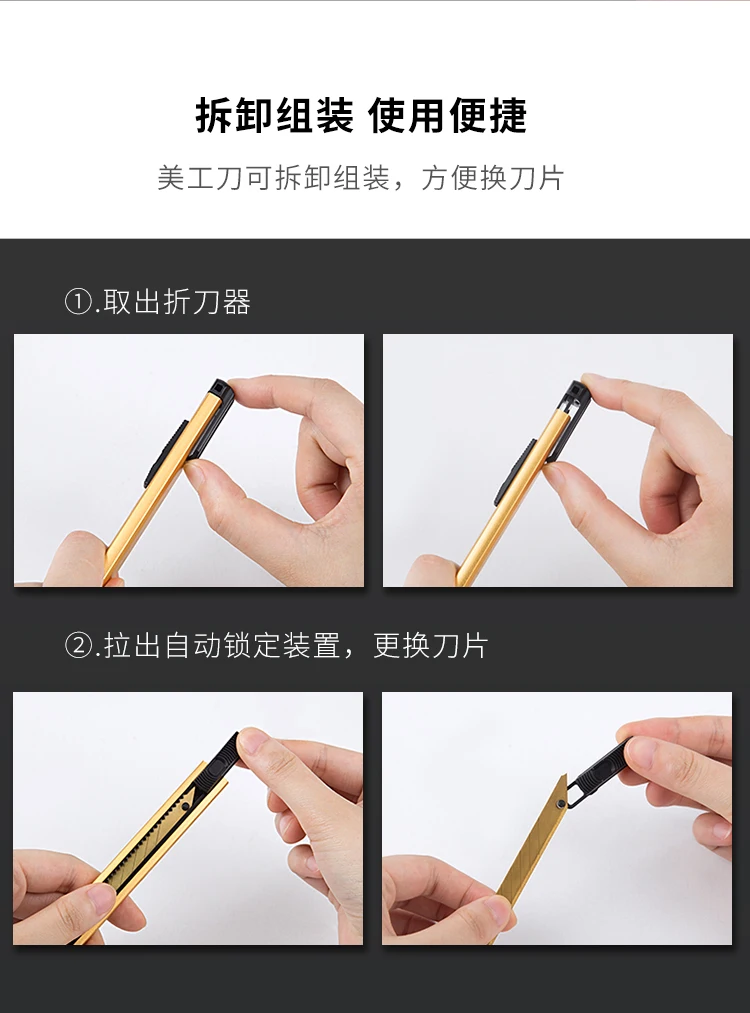 拆卸组装 使用便捷

美工刀可拆卸组装，方便换刀片

①.取出折刀器

②.拉出自动锁定装置，更换刀片