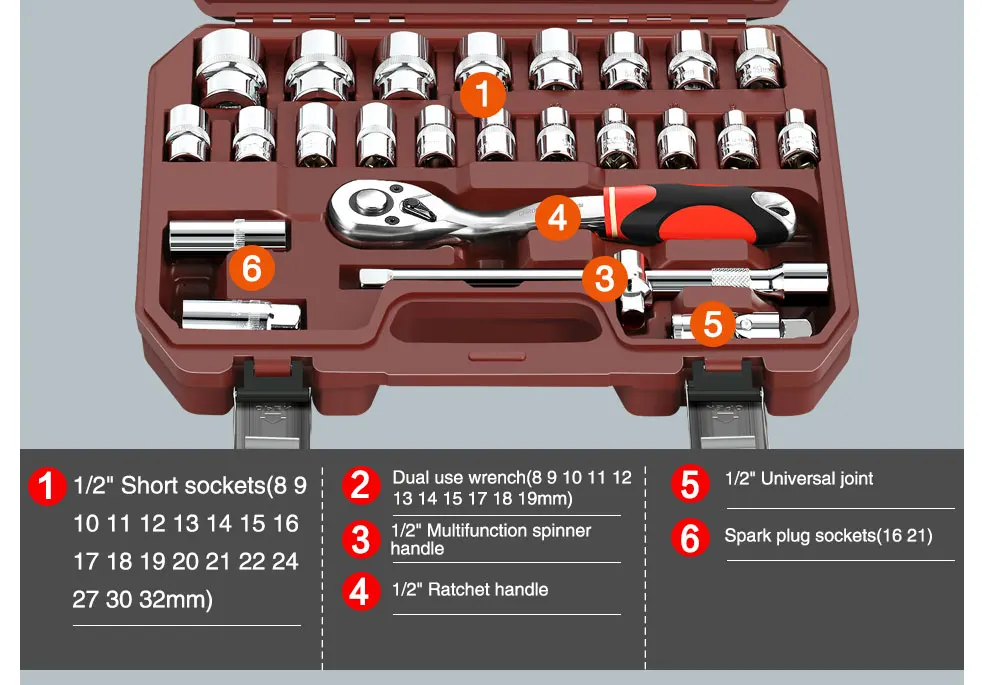 1

4

6

3

5

1 1/2" Short sockets(8 9 10 11 12 13 14 15 16 17 18 19 20 21 22 24 27 30 32mm)

2 Dual use wrench(8 9 10 11 12 13 14 15 17 18 19mm)

3 1/2" Multifunction spinner handle

4 1/2" Ratchet handle

5 1/2" Universal joint

6 Spark plug sockets(16 21)