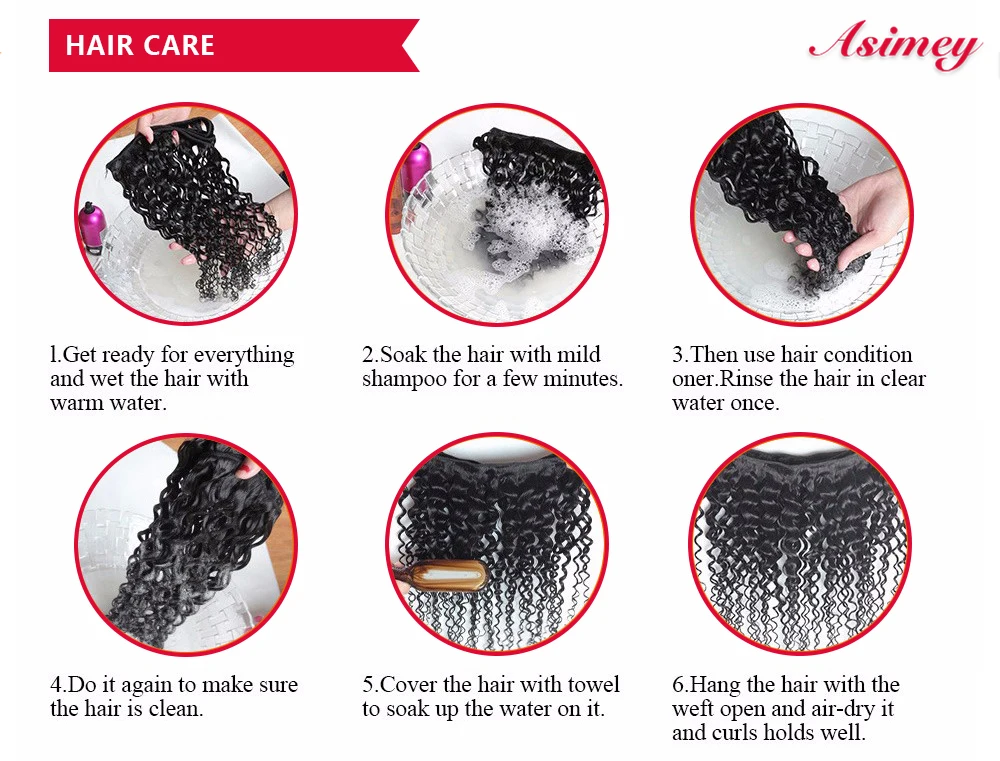 HAIR CARE

Asimey

l.Get ready for everything and wet the hair with warm water.

2.Soak the hair with mild shampoo for a few minutes.

3.Then use hair condition oner.Rinse the hair in clear water once.

4.Do it again to make sure the hair is clean.

5.Cover the hair with towel to soak up the water on it.

6.Hang the hair with the weft open and air-dry it and curls holds well.