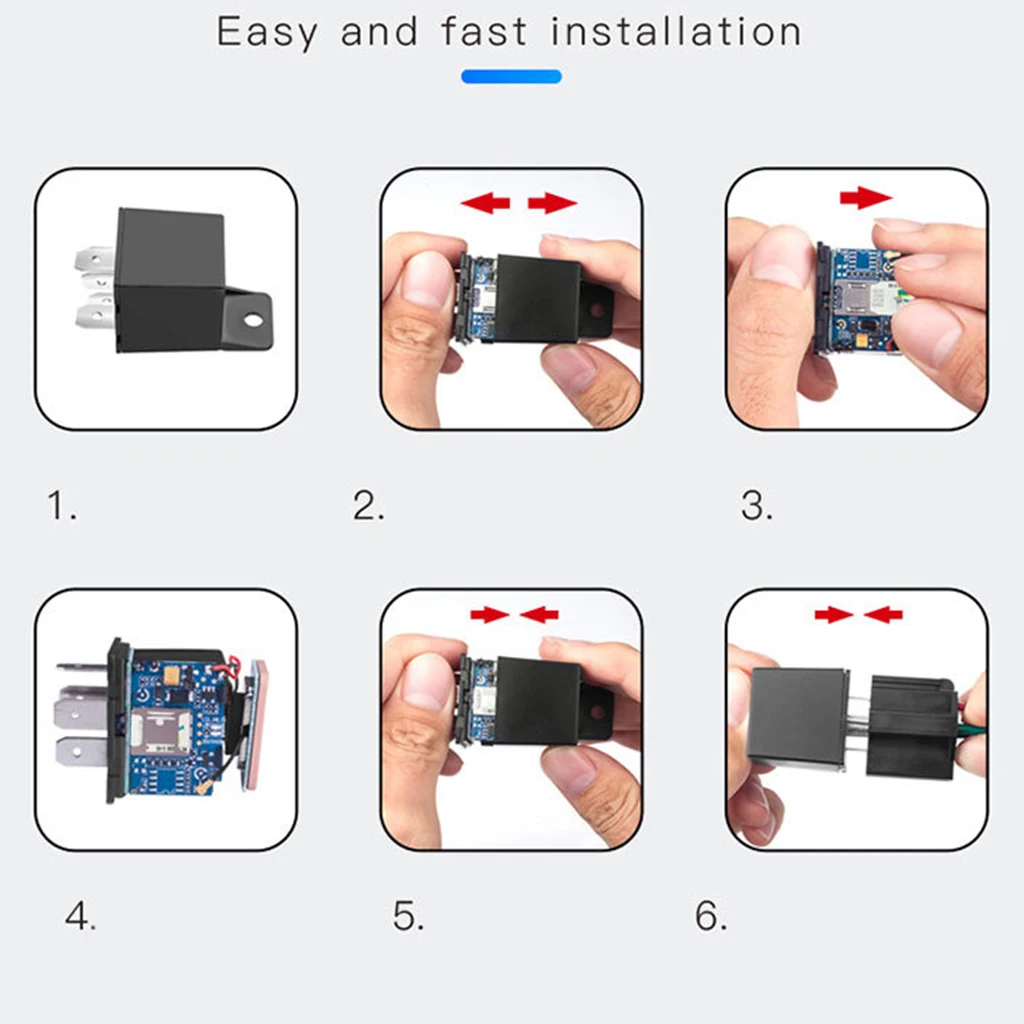 Easy and fast installation

1.

2.

3.

4.

5.

6.