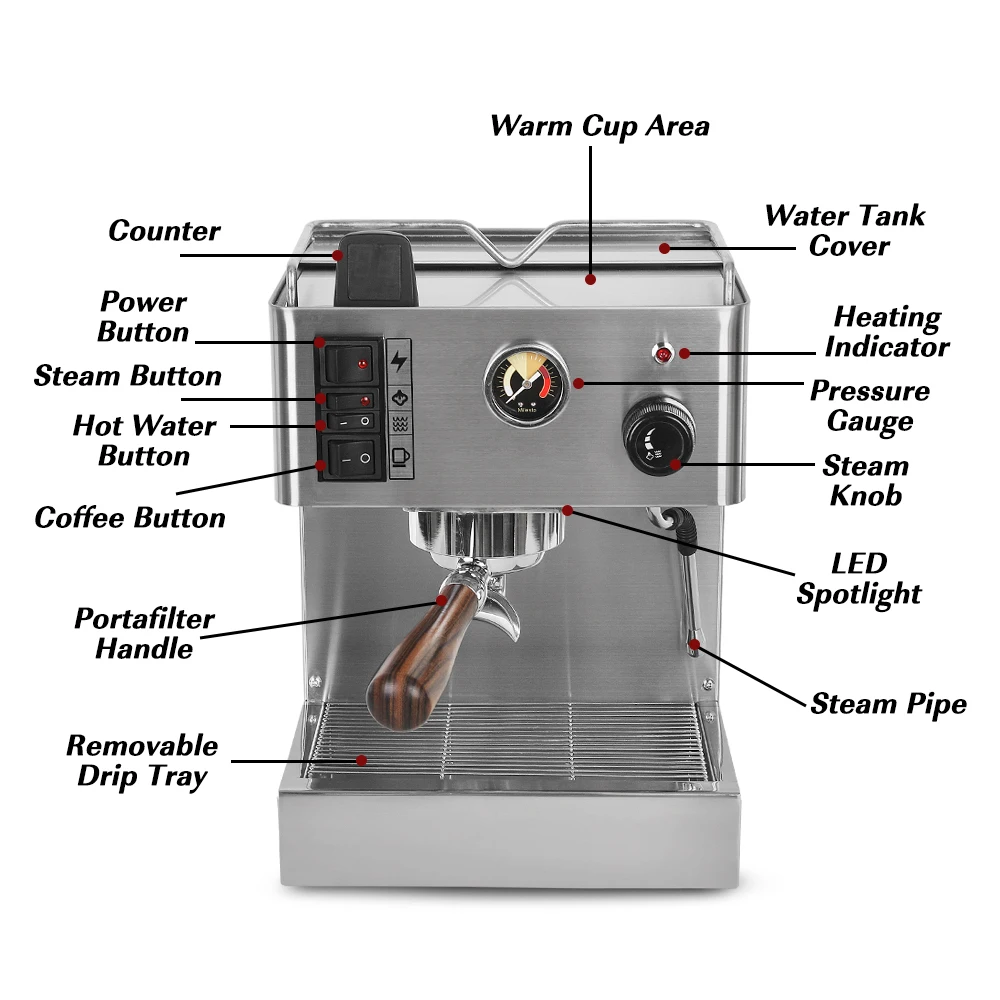 Warm Cup Area

Counter

Water Tank Cover

Power Button

Heating Indicator

Steam Button

Pressure Gauge

Hot Water Button

Steam Knob

Coffee Button

LED Spotlight

Portafilter Handle

Steam Pipe

Removable Drip Tray