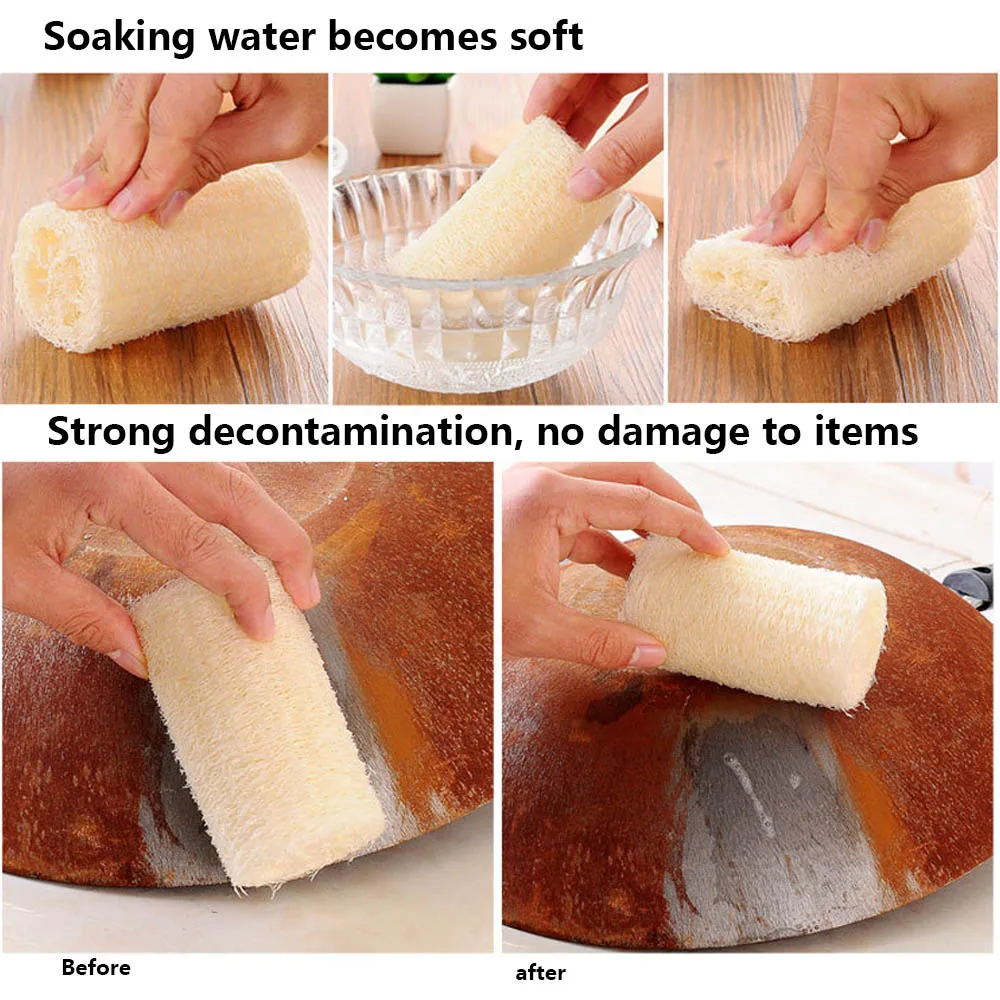 Soaking water becomes soft

Strong decontamination, no damage to items

Before

after