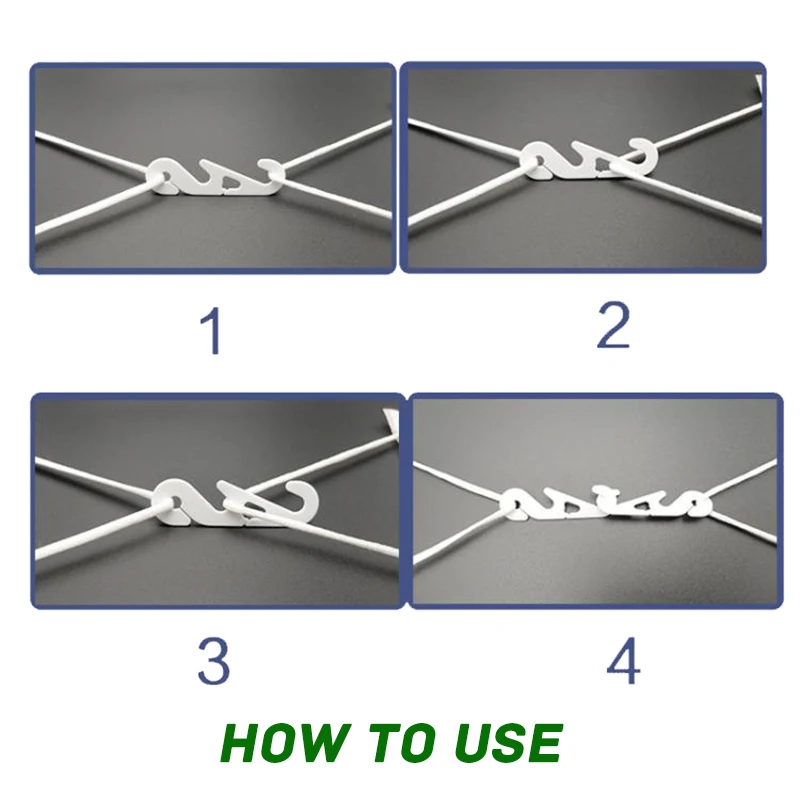 1

2

3

4

HOW TO USE