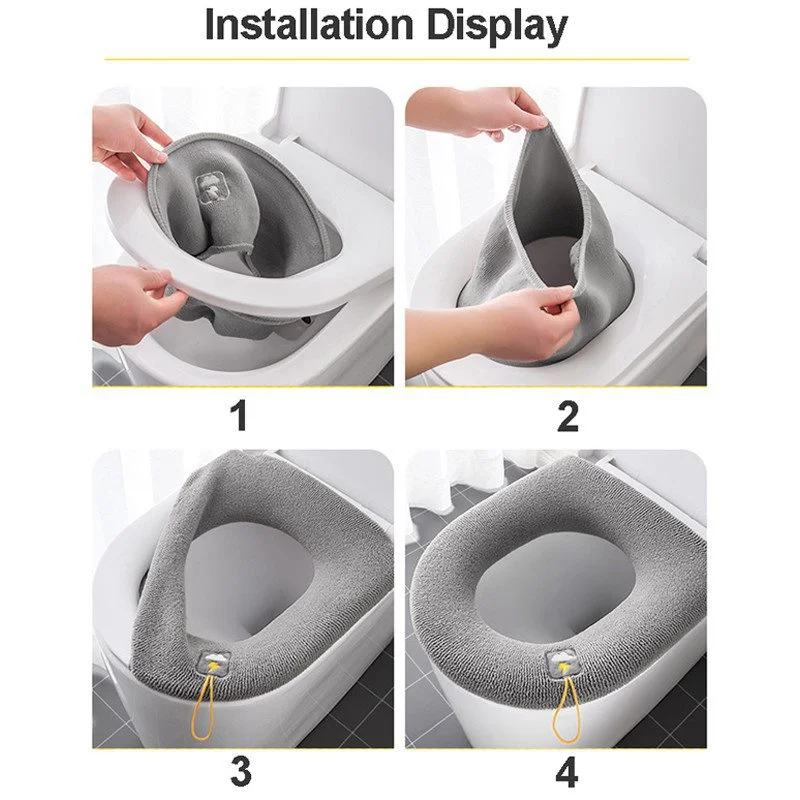 Installation Display

1

2

3

4