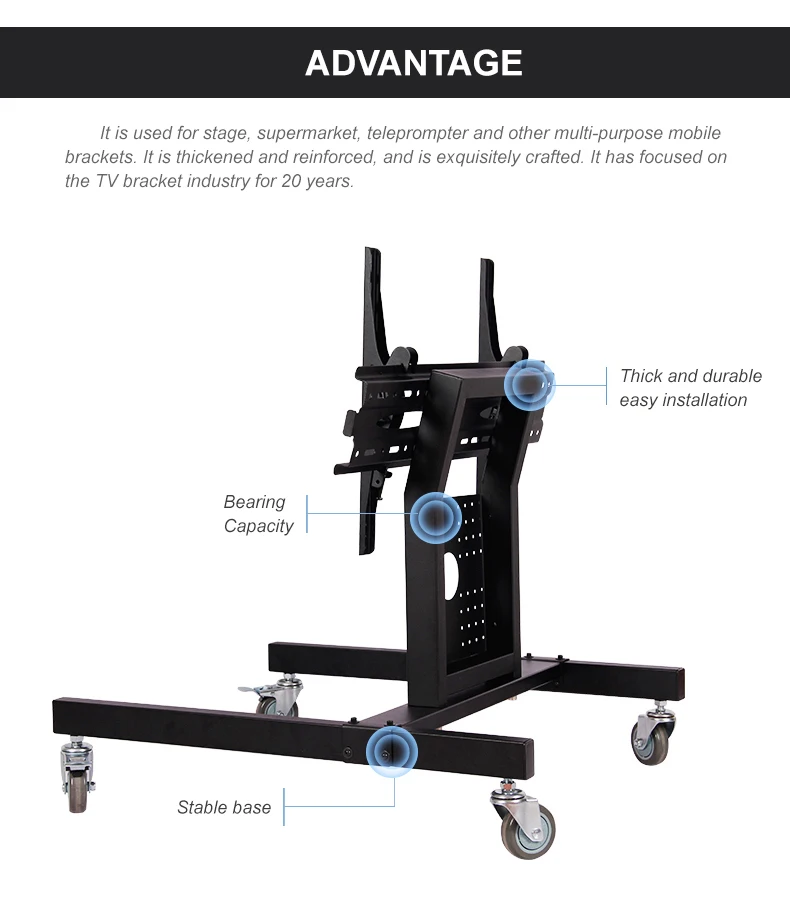 ADVANTAGE

It is used for stage, supermarket, teleprompter and other multi-purpose mobile brackets. It is thickened and reinforced, and is exquisitely crafted. It has focused on the TV bracket industry for 20 years.

Thick and durable
easy installation

Bearing
Capacity

Stable base