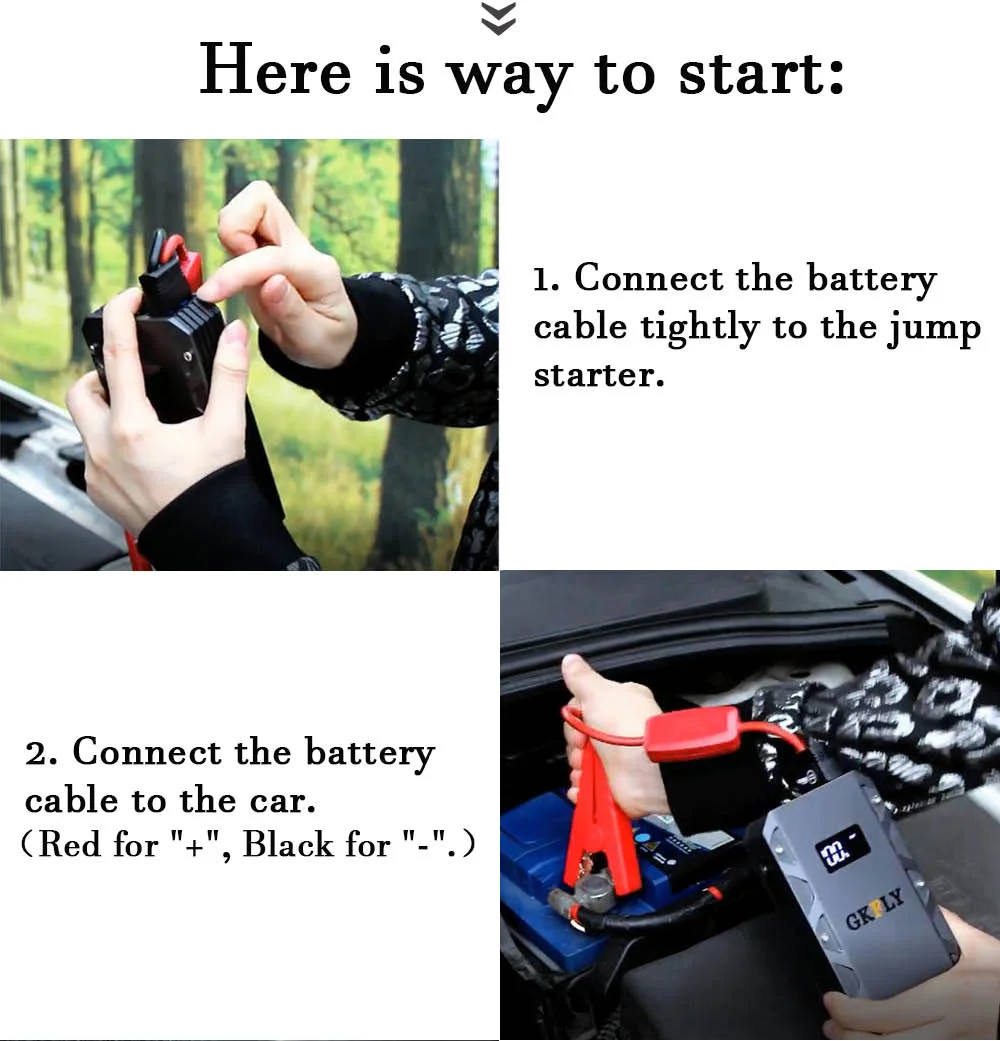 Here is way to start:

1. Connect the battery cable tightly to the jump starter.

2. Connect the battery cable to the car.
(Red for "+", Black for "-".)

GKFLY