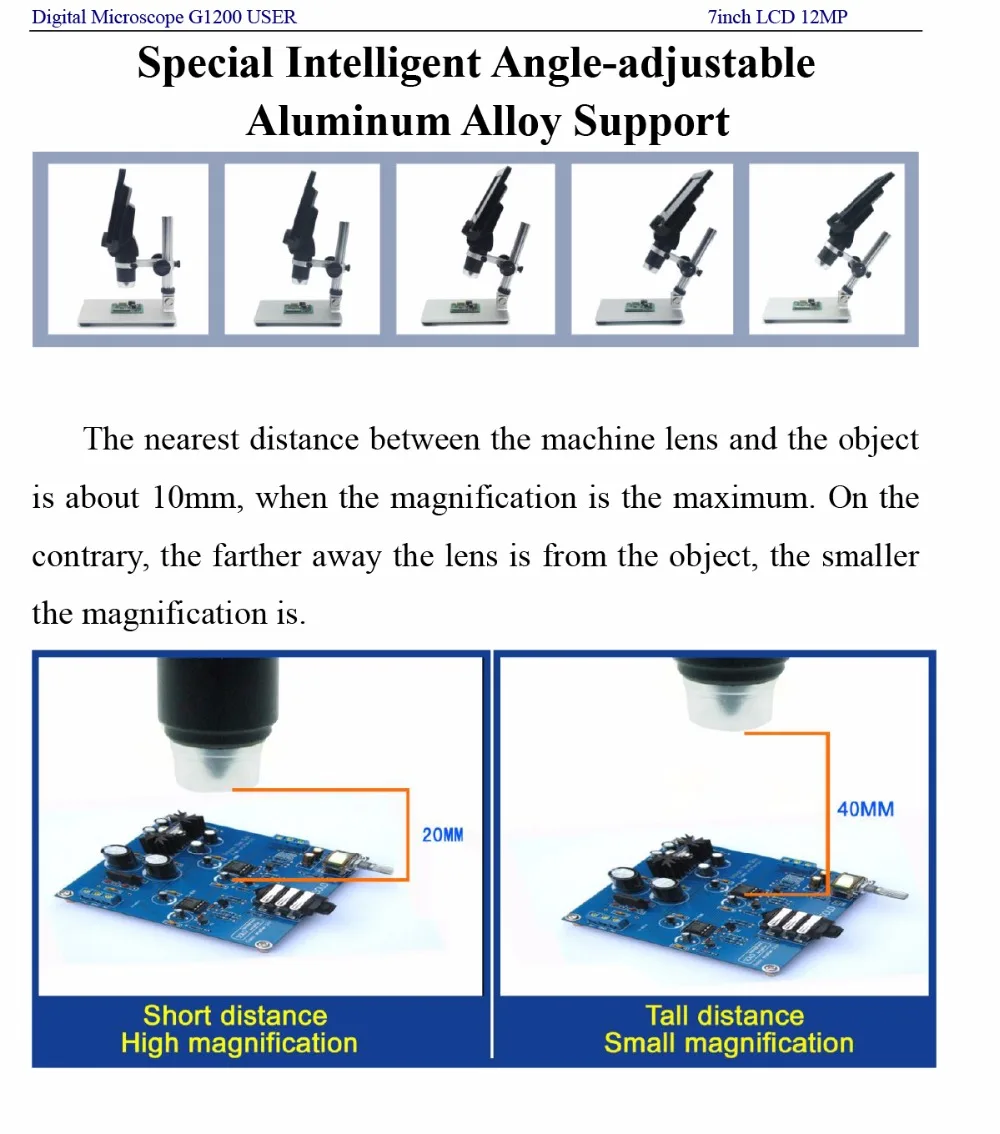 Digital Microscope G1200 USER 7inch LCD 12MP

Special Intelligent Angle-adjustable Aluminum Alloy Support

The nearest distance between the machine lens and the object is about 10mm, when the magnification is the maximum. On the contrary, the farther away the lens is from the object, the smaller the magnification is.

20MM

Short distance
High magnification

40MM

Tall distance
Small magnification