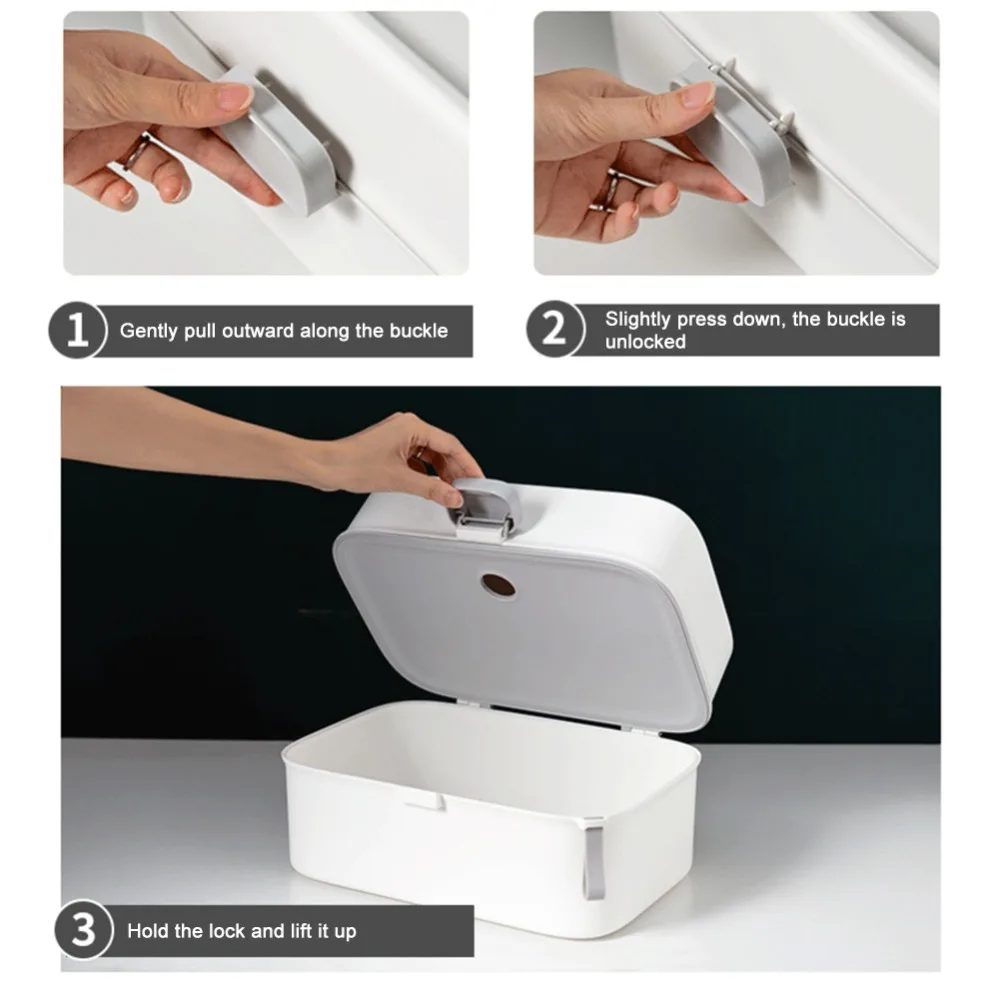 1 Gently pull outward along the buckle

2 Slightly press down, the buckle is unlocked

3 Hold the lock and lift it up