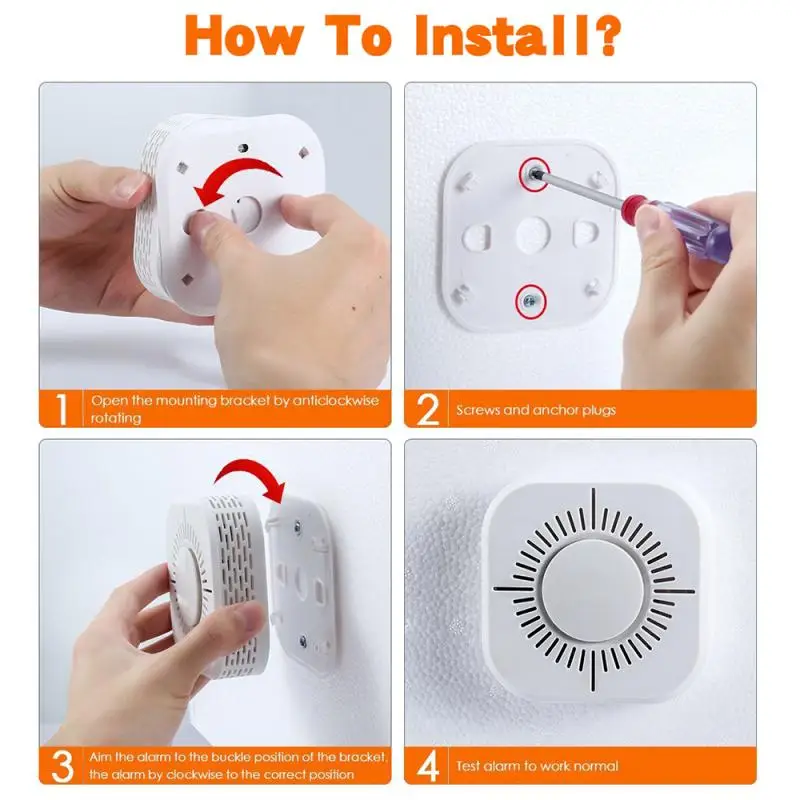 How To Install?

1 Open the mounting bracket by anticlockwise rotating

2 Screws and anchor plugs

3 Aim the alarm to the buckle position of the bracket, the alarm by clockwise to the correct position

4 Test alarm to work normal