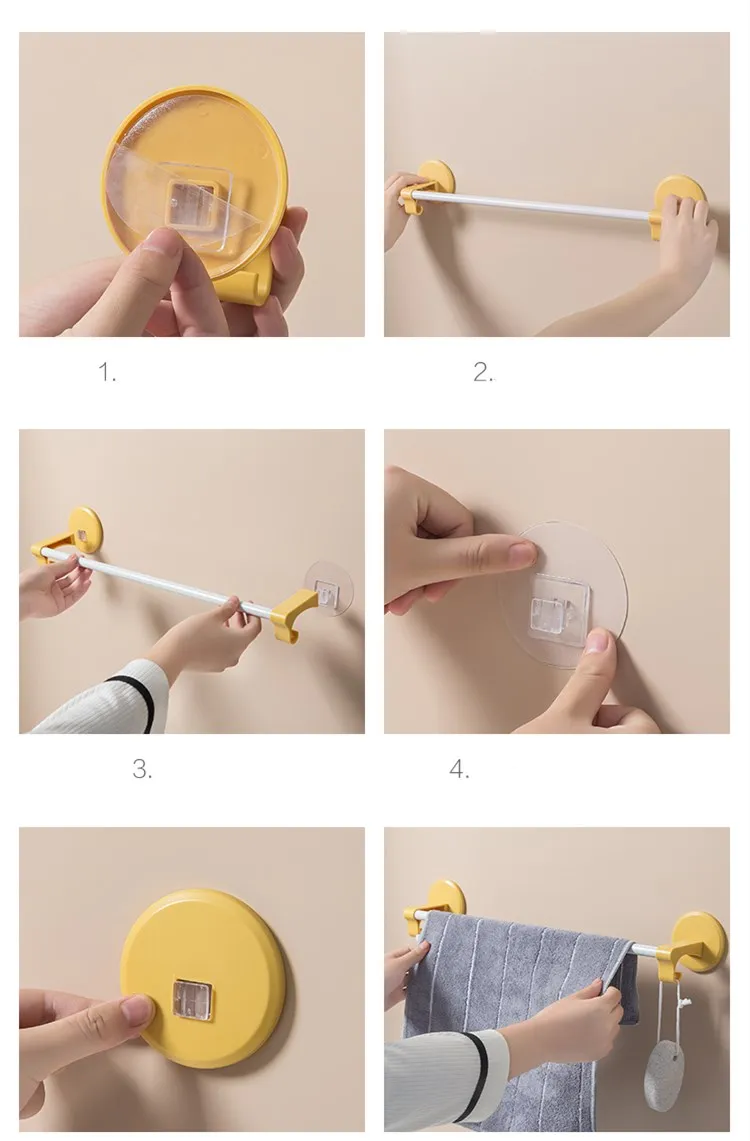 1.

2.

3.

4.