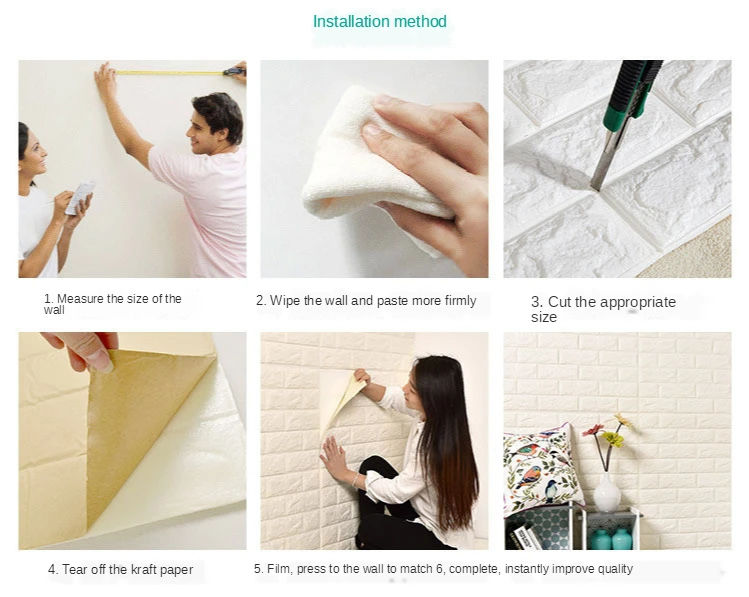 Installation method

1. Measure the size of the wall

2. Wipe the wall and paste more firmly

3. Cut the appropriate size

4. Tear off the kraft paper

5. Film, press to the wall to match 6, complete, instantly improve quality