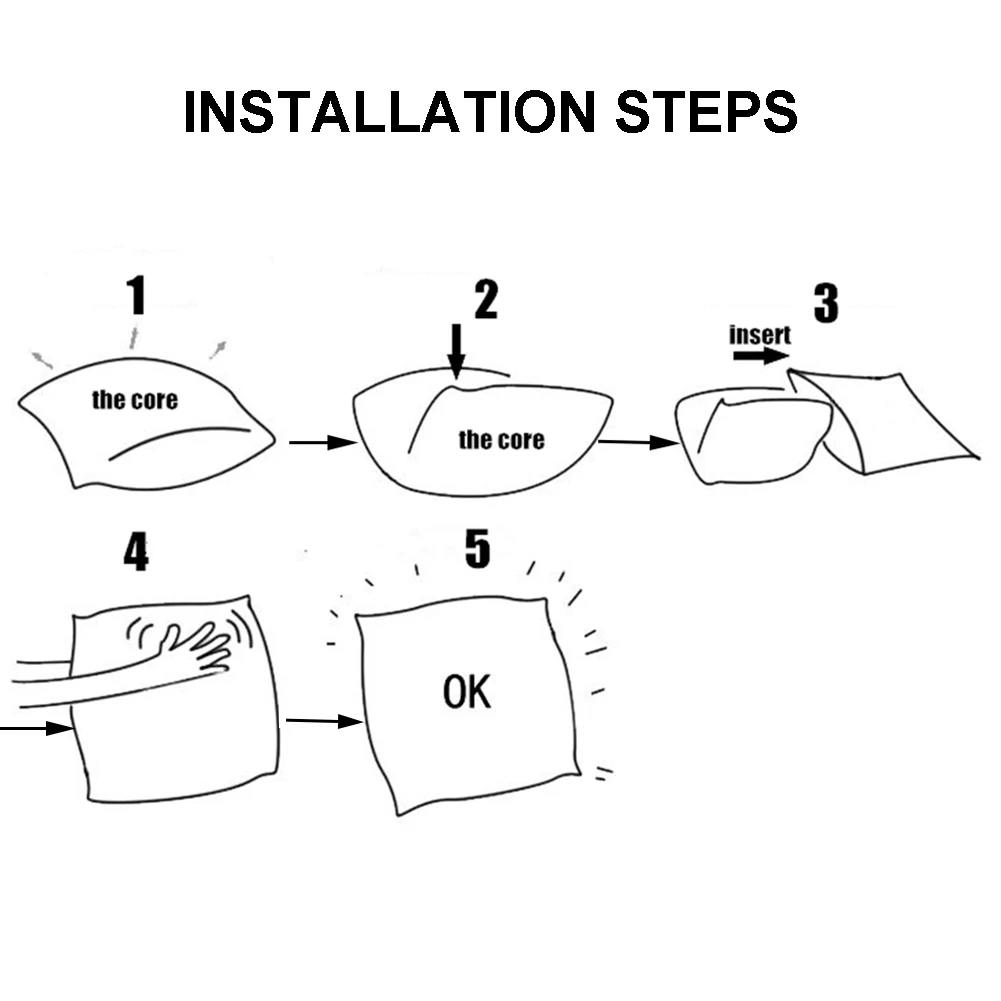 INSTALLATION STEPS

1

the core

2

the core

3

insert

4

5

OK