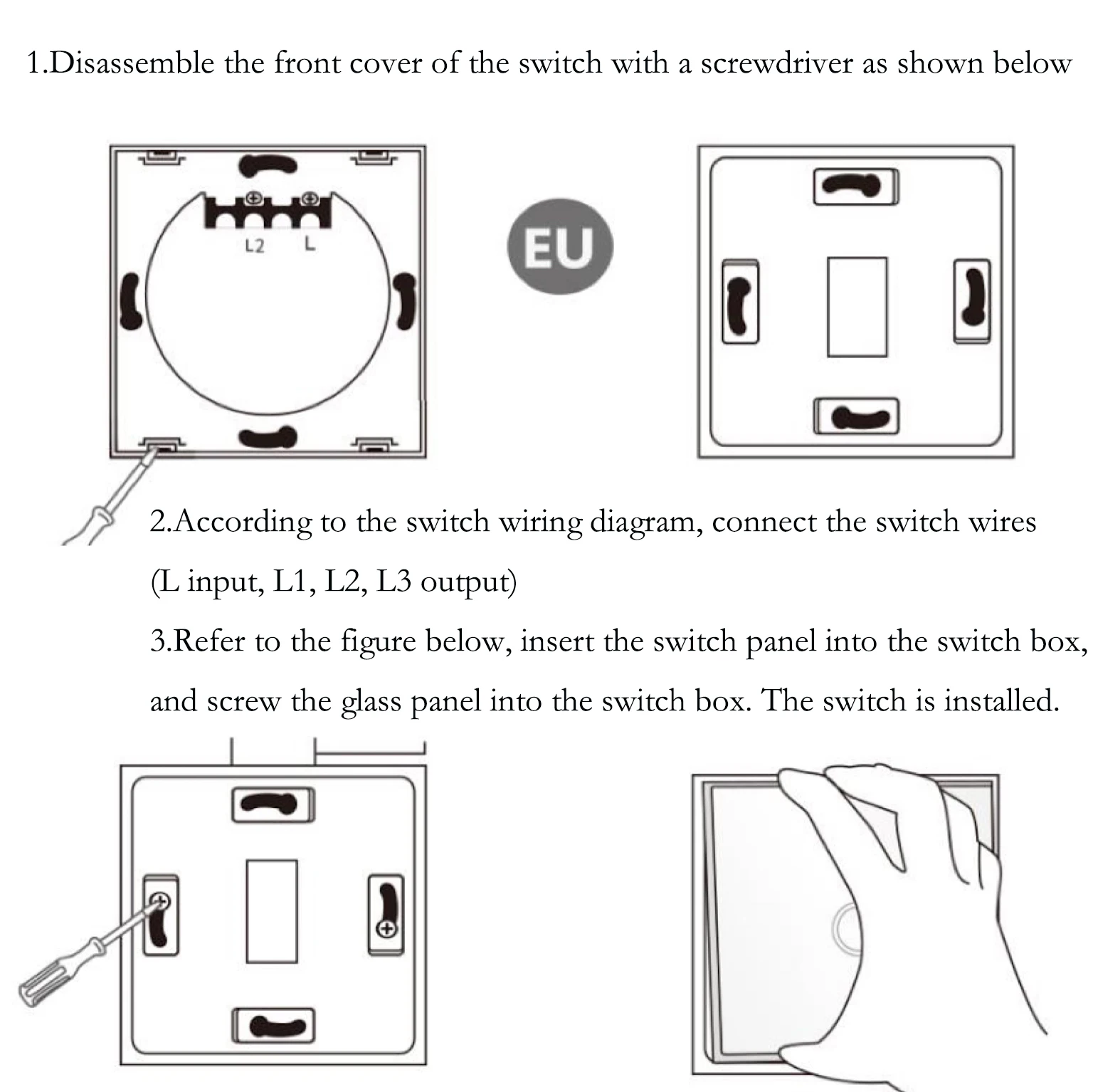 1.Disassemble the front cover of the switch with a screwdriver as shown below

L2 L

EU

2.According to the switch wiring diagram, connect the switch wires (L input, L1, L2, L3 output)

3.Refer to the figure below, insert the switch panel into the switch box, and screw the glass panel into the switch box. The switch is installed.